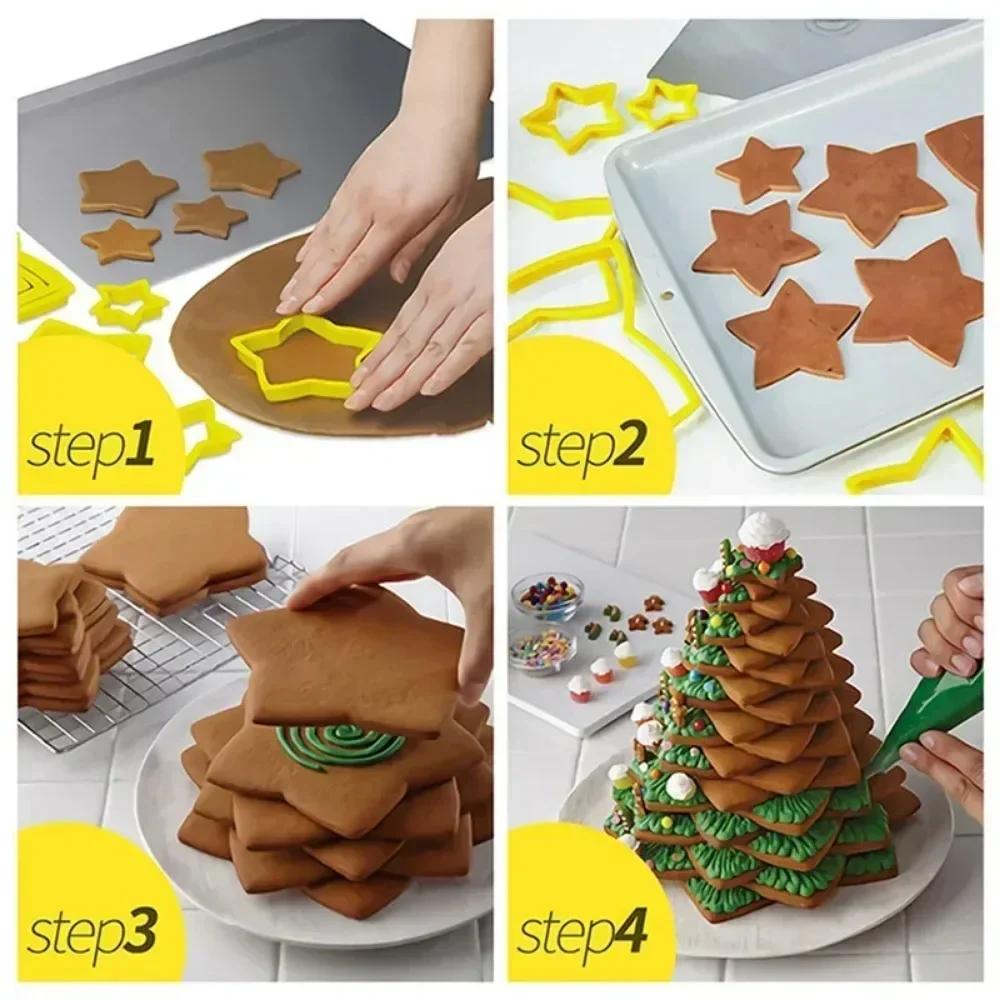 step1

step2

step3

step4