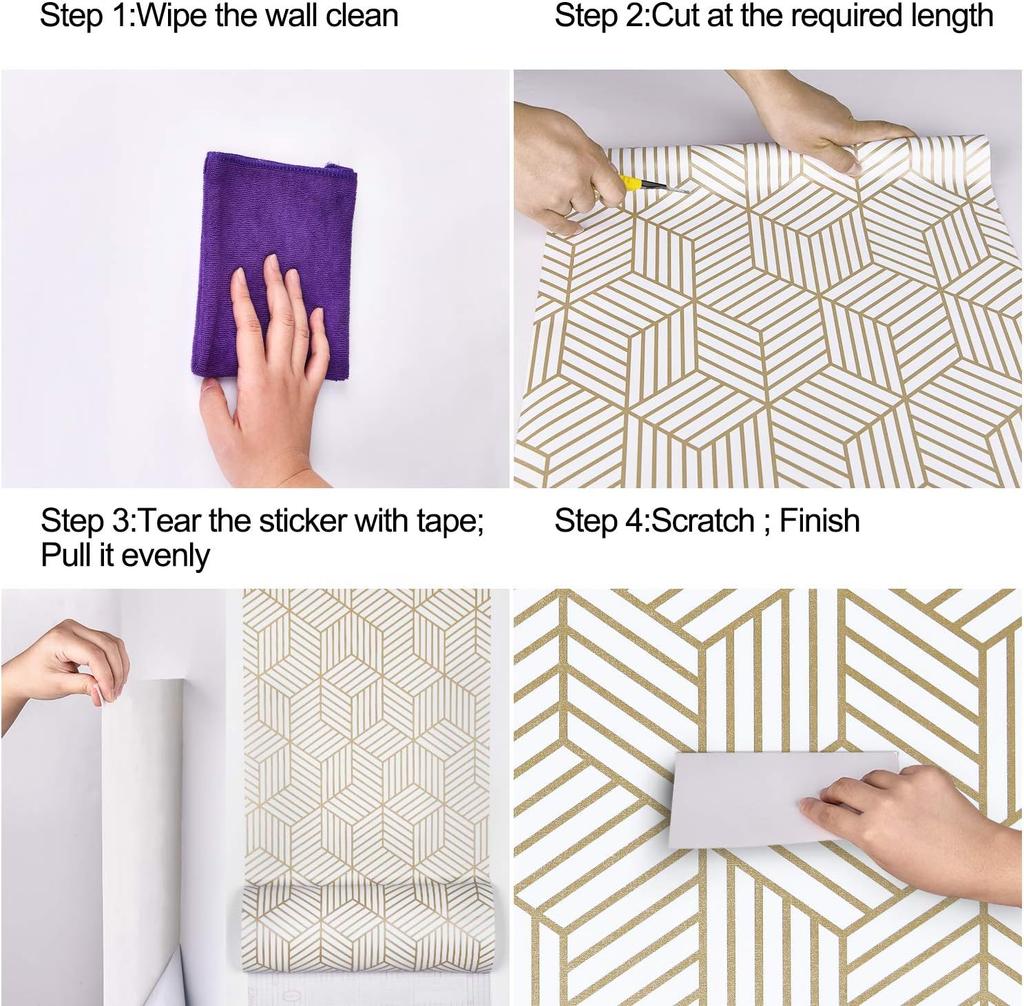 Step 1:Wipe the wall clean

Step 2:Cut at the required length

Step 3:Tear the sticker with tape; Pull it evenly

Step 4:Scratch ; Finish