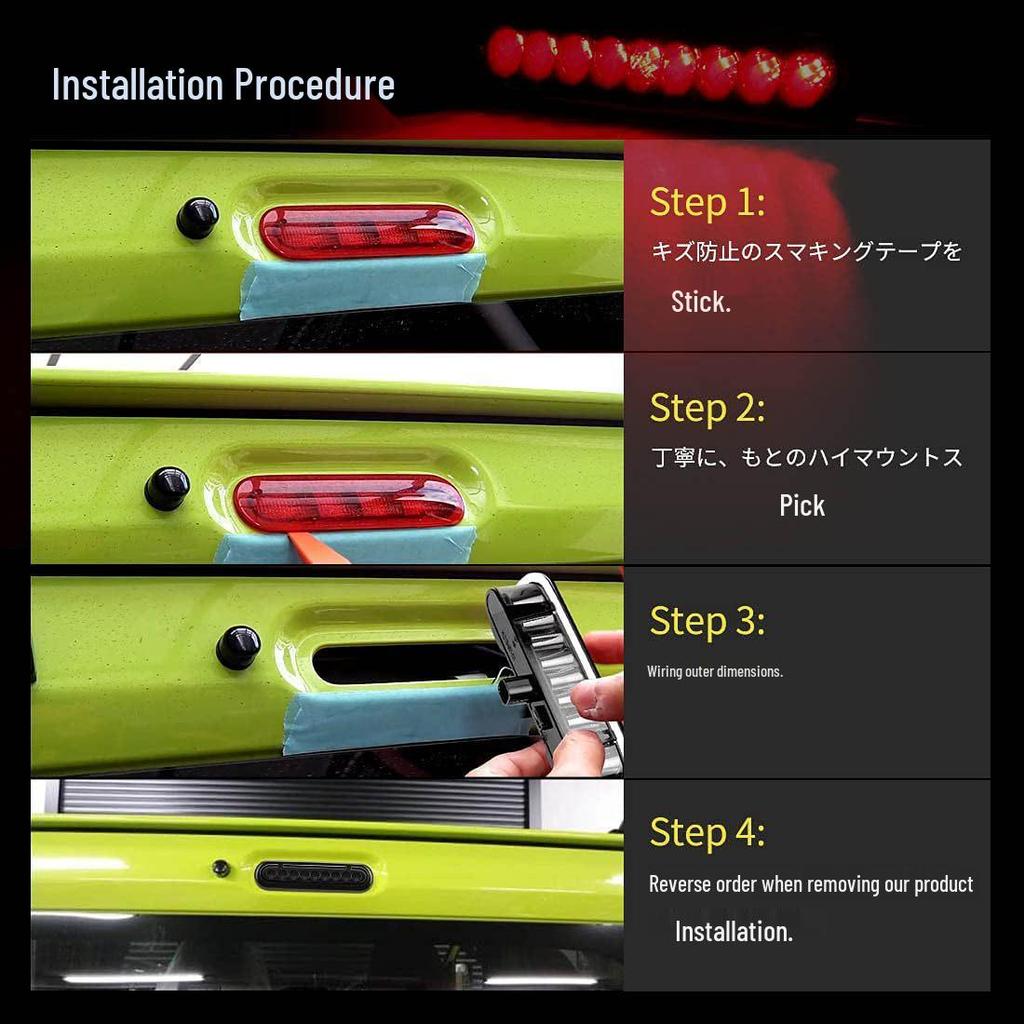 Installation Procedure

Step 1:
キズ防止のスマキングテープを
Stick.

Step 2:
丁寧に、もとのハイマウントス
Pick

Step 3:
Wiring outer dimensions.

Step 4:
Reverse order when removing our product
Installation.