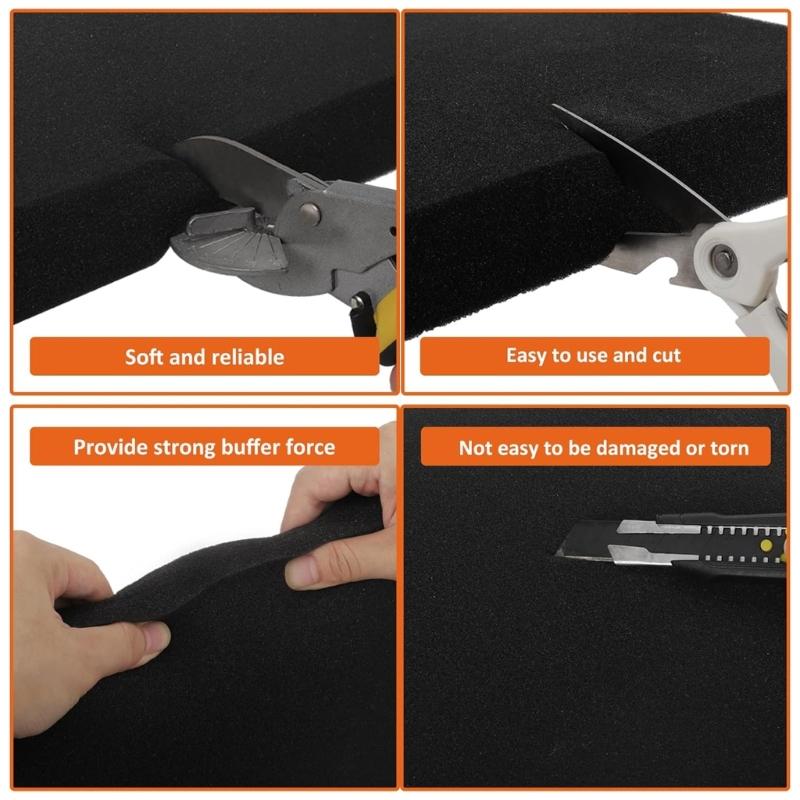 Soft and reliable

Easy to use and cut

Provide strong buffer force

Not easy to be damaged or torn