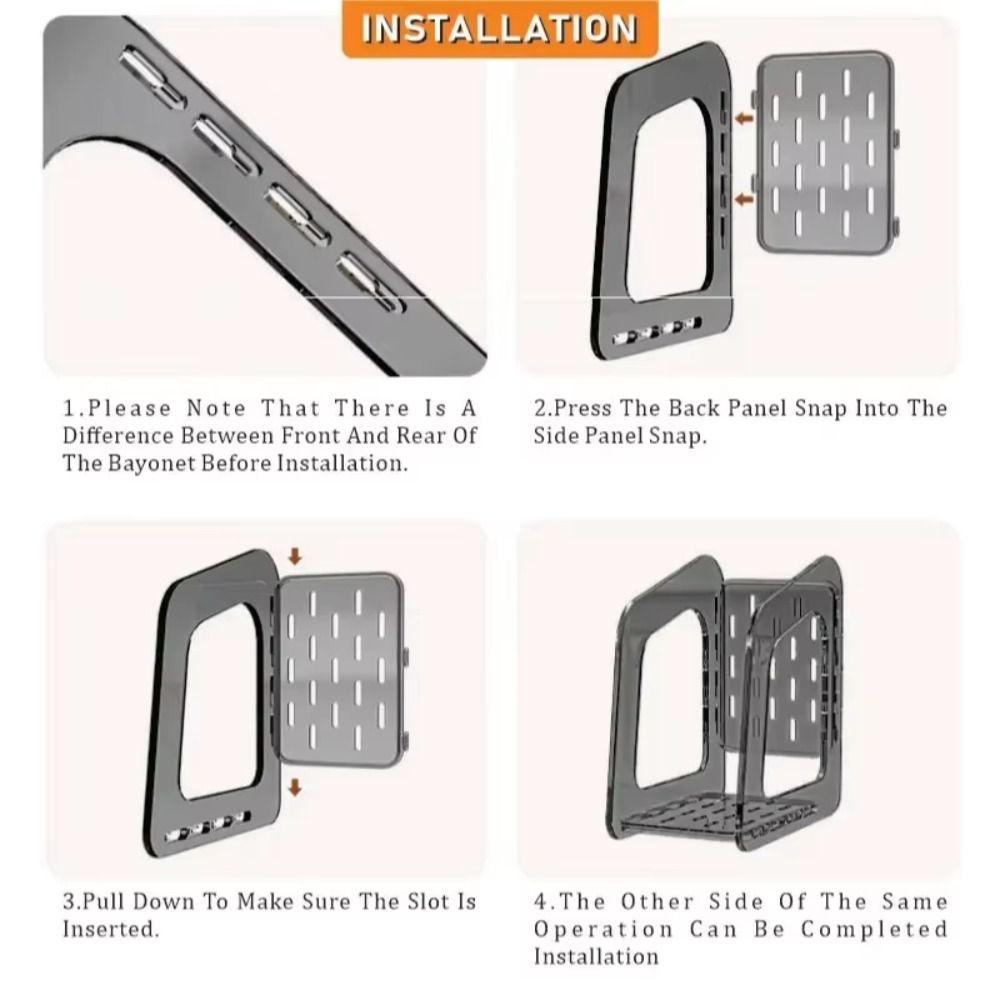 INSTALLATION

1.Please Note That There Is A Difference Between Front And Rear Of The Bayonet Before Installation.

2.Press The Back Panel Snap Into The Side Panel Snap.

3.Pull Down To Make Sure The Slot Is Inserted.

4.The Other Side Of The Same Operation Can Be Completed Installation