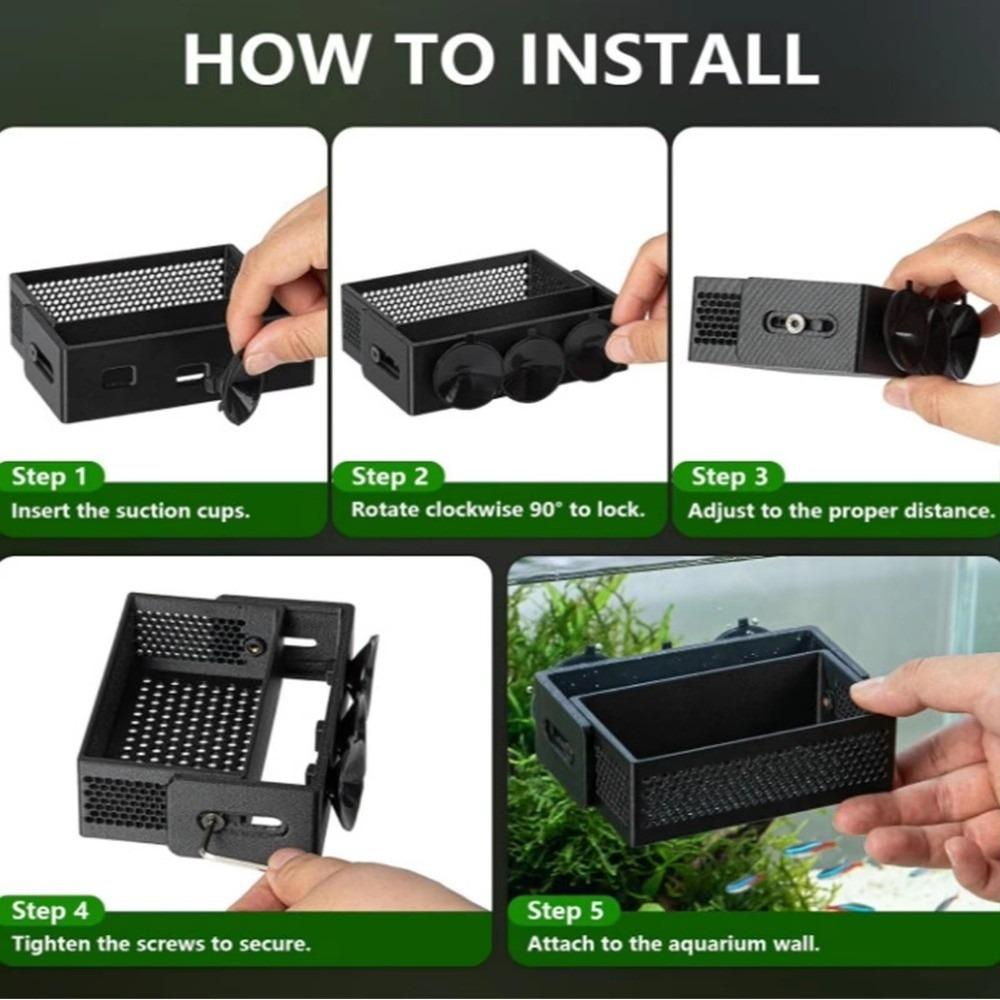 HOW TO INSTALL

Step 1
Insert the suction cups.

Step 2
Rotate clockwise 90° to lock.

Step 3
Adjust to the proper distance.

Step 4
Tighten the screws to secure.

Step 5
Attach to the aquarium wall.