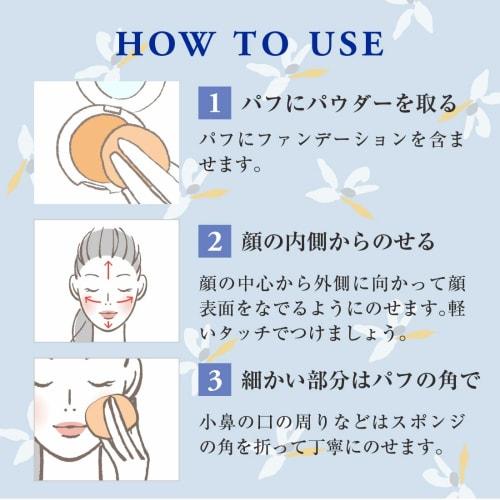 HOW TO USE

1 パフにパウダーを取る

パフにファンデーションを含ませます。

2 顔の内側からのせる

顔の中心から外側に向かって顔表面をなでるようにのせます。軽いタッチでつけましょう。

3 細かい部分はパフの角で

小鼻の口の周りなどはスポンジの角を折って丁寧にのせます。