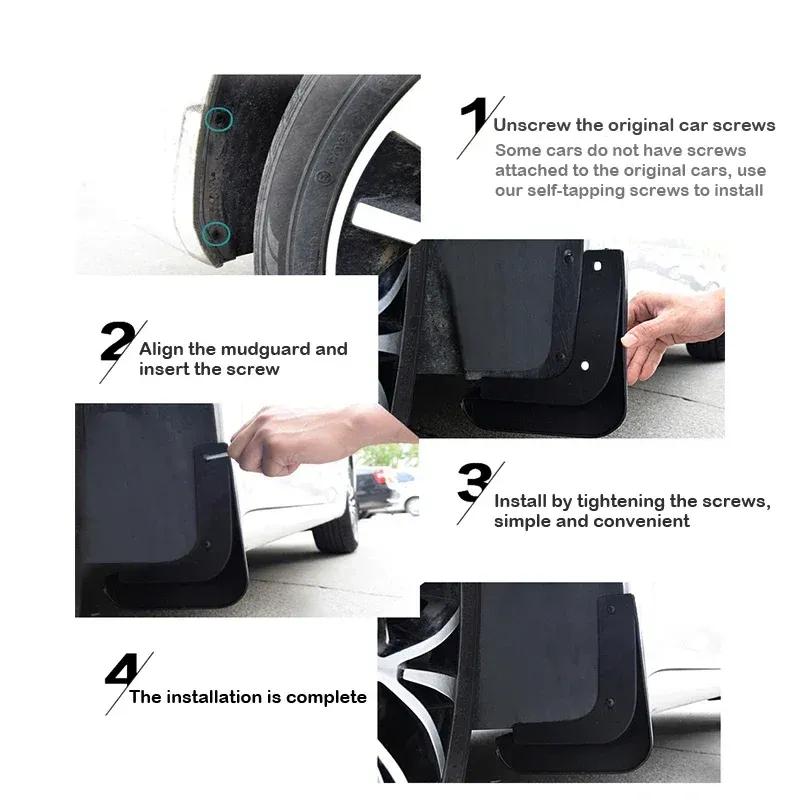 1 Unscrew the original car screws
Some cars do not have screws attached to the original cars, use our self-tapping screws to install

2 Align the mudguard and insert the screw

3 Install by tightening the screws, simple and convenient

4 The installation is complete