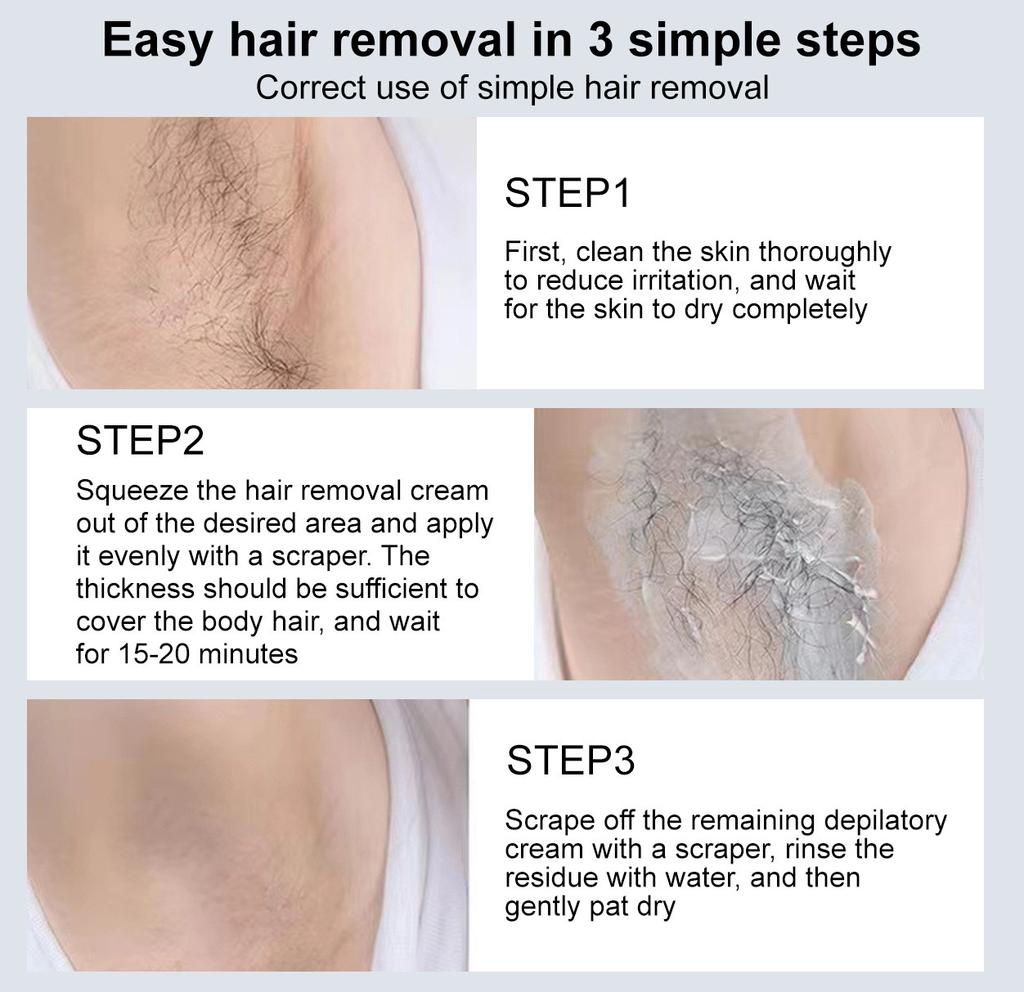 Easy hair removal in 3 simple steps
Correct use of simple hair removal

STEP1
First, clean the skin thoroughly to reduce irritation, and wait for the skin to dry completely

STEP2
Squeeze the hair removal cream out of the desired area and apply it evenly with a scraper. The thickness should be sufficient to cover the body hair, and wait for 15-20 minutes

STEP3
Scrape off the remaining depilatory cream with a scraper, rinse the residue with water, and then gently pat dry