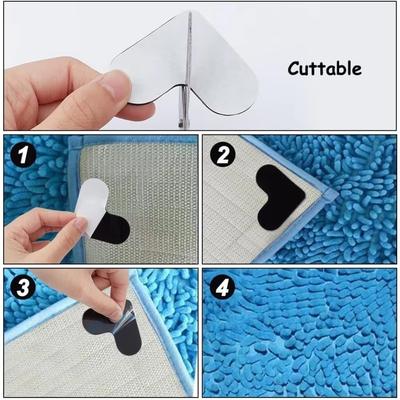 Cuttable

1

2

3

4