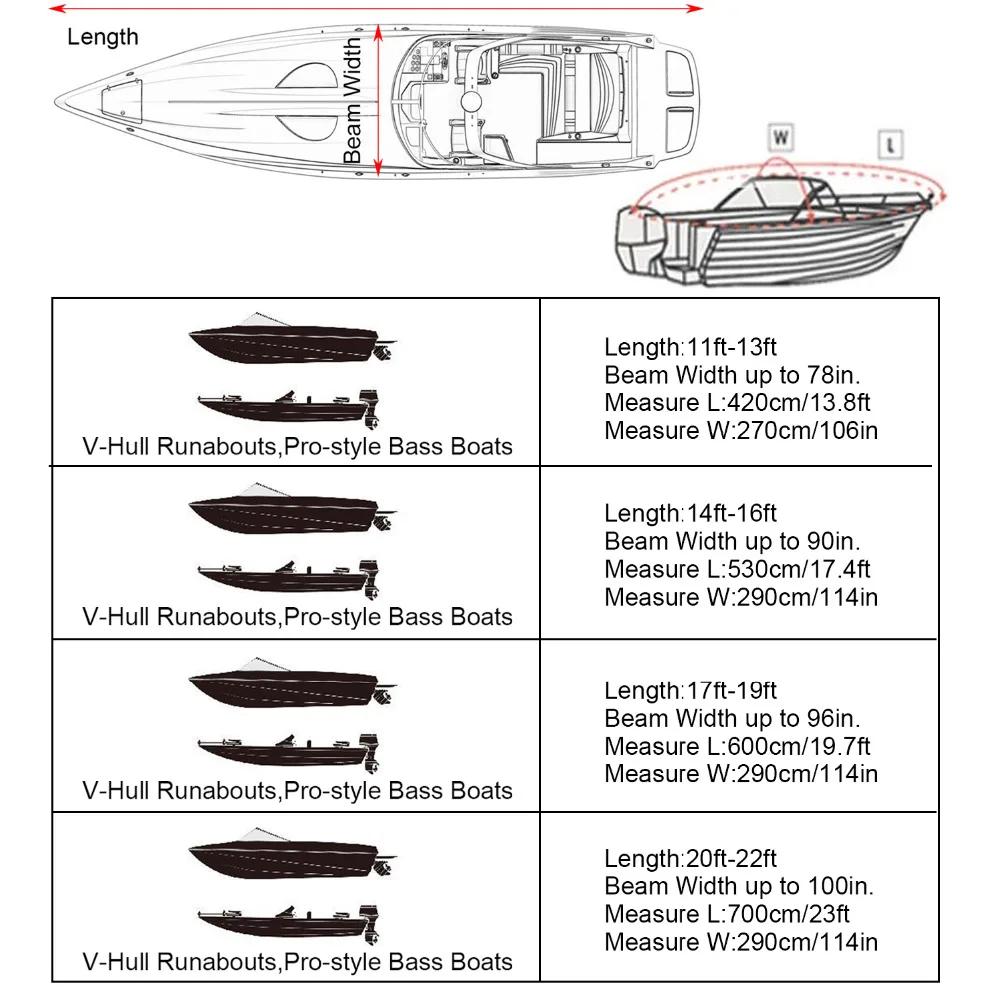 Length

Beam Width

W

L

| V-Hull Runabouts,Pro-style Bass Boats | Length:11ft-13ft
Beam Width up to 78in.
Measure L:420cm/13.8ft
Measure W:270cm/106in |
|---|---|
| V-Hull Runabouts,Pro-style Bass Boats | Length:14ft-16ft
Beam Width up to 90in.
Measure L:530cm/17.4ft
Measure W:290cm/114in |
| V-Hull Runabouts,Pro-style Bass Boats | Length:17ft-19ft
Beam Width up to 96in.
Measure L:600cm/19.7ft
Measure W:290cm/114in |
| V-Hull Runabouts,Pro-style Bass Boats | Length:20ft-22ft
Beam Width up to 100in.
Measure L:700cm/23ft
Measure W:290cm/114in |