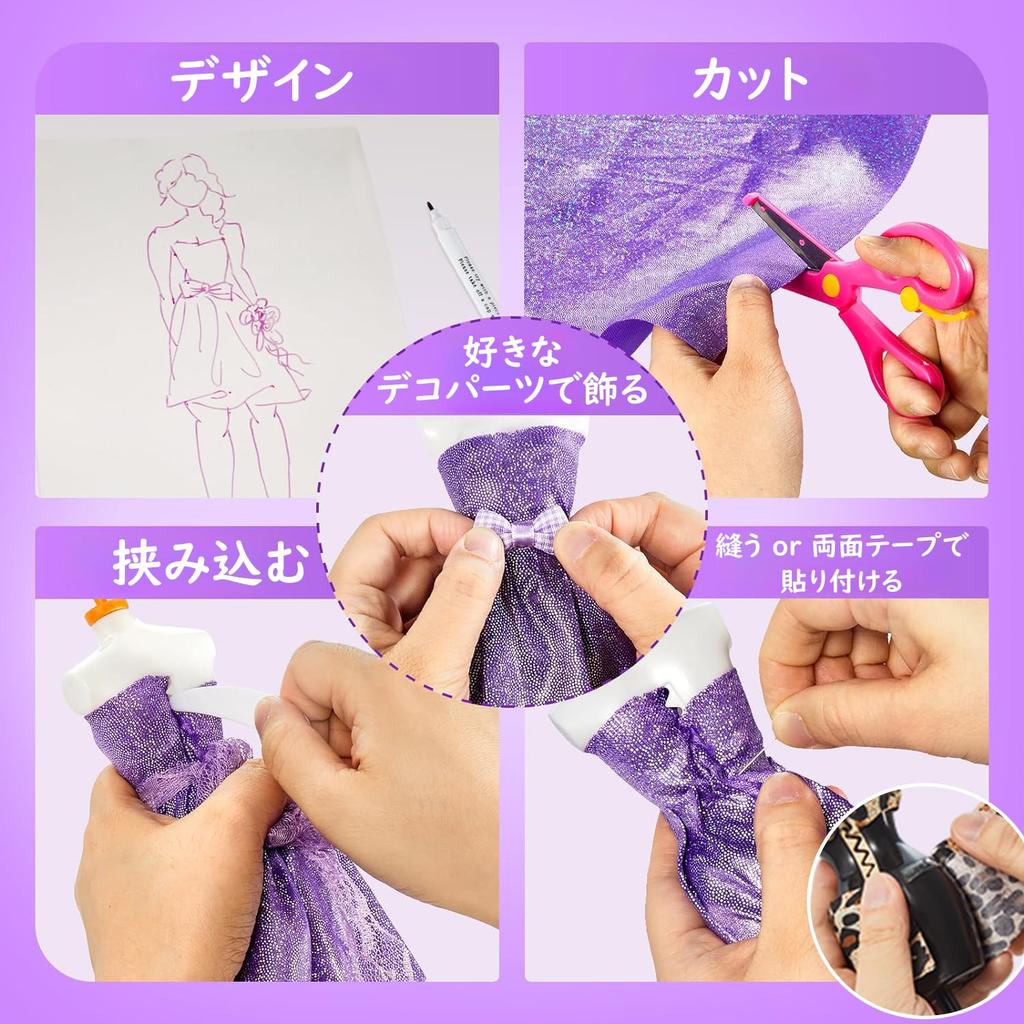 デザイン

カット

好きな
デコパーツで飾る

挟み込む

縫う or 両面テープで
貼り付ける