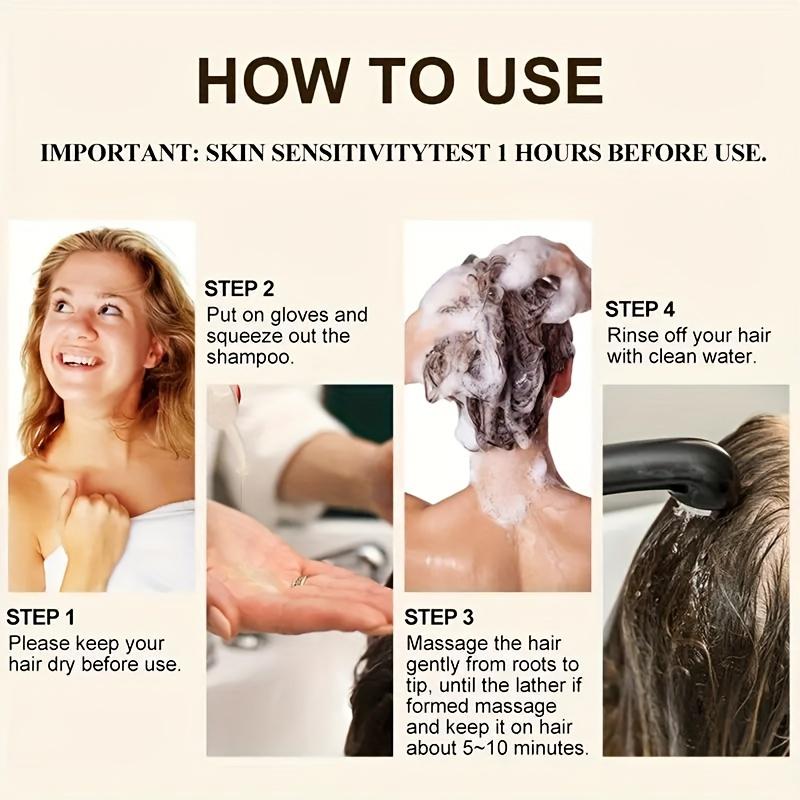 HOW TO USE

IMPORTANT: SKIN SENSITIVITYTEST 1 HOURS BEFORE USE.

STEP 1
Please keep your hair dry before use.

STEP 2
Put on gloves and squeeze out the shampoo.

STEP 3
Massage the hair gently from roots to tip, until the lather if formed massage and keep it on hair about 5~10 minutes.

STEP 4
Rinse off your hair with clean water.