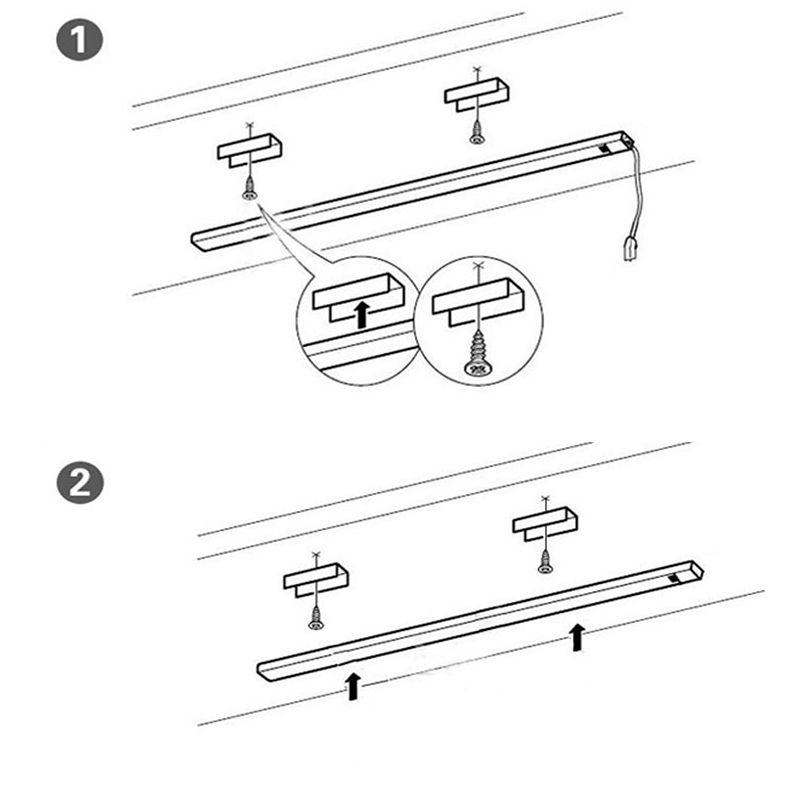 1

2