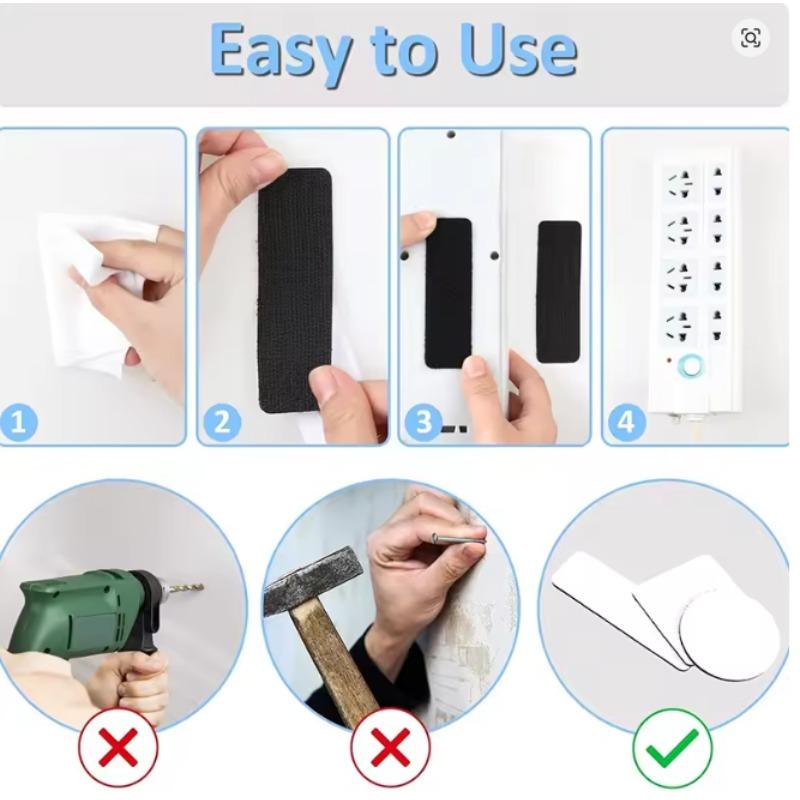 Easy to Use

1

2

3

4