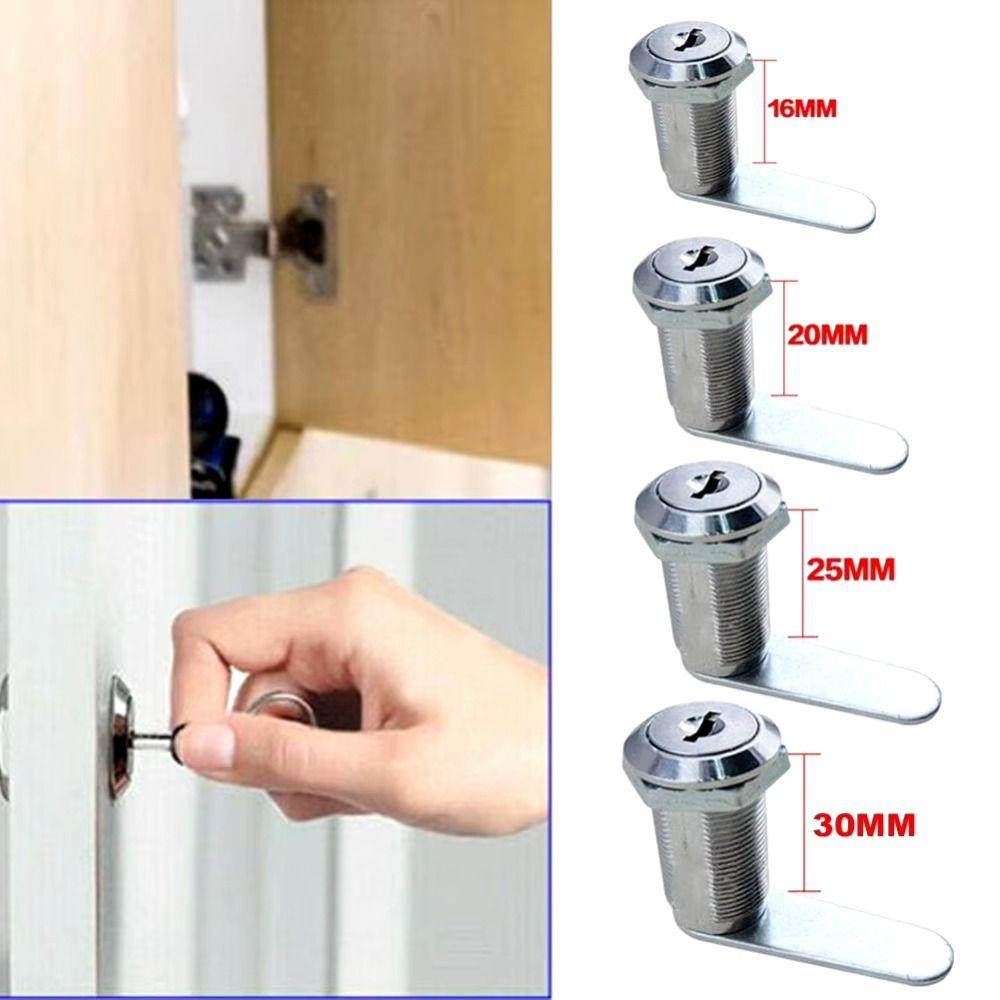 16MM

20MM

25MM

30MM