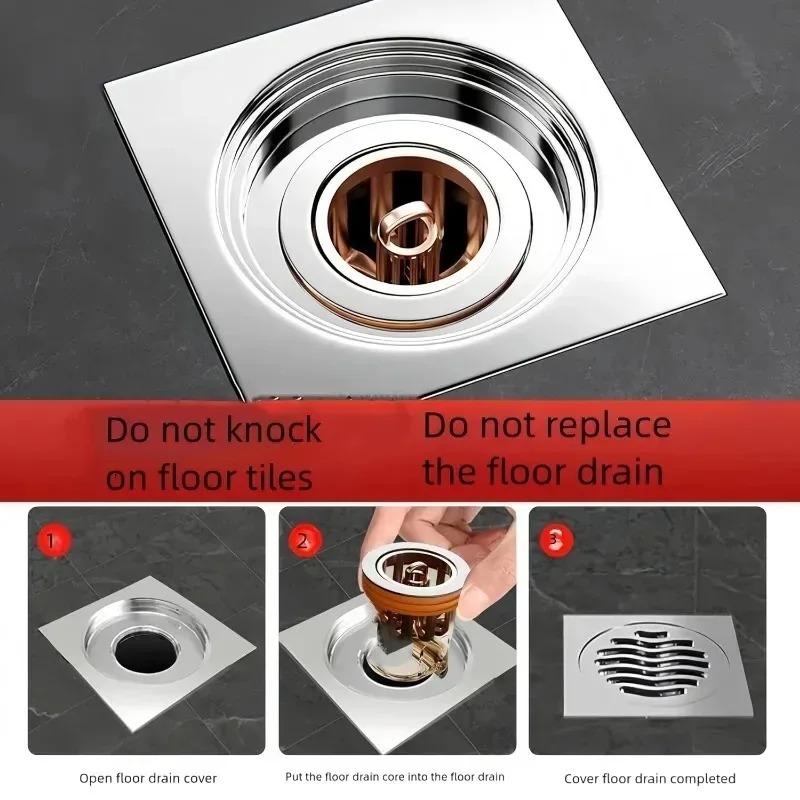 Do not knock on floor tiles

Do not replace the floor drain

1

2

3

Open floor drain cover

Put the floor drain core into the floor drain

Cover floor drain completed