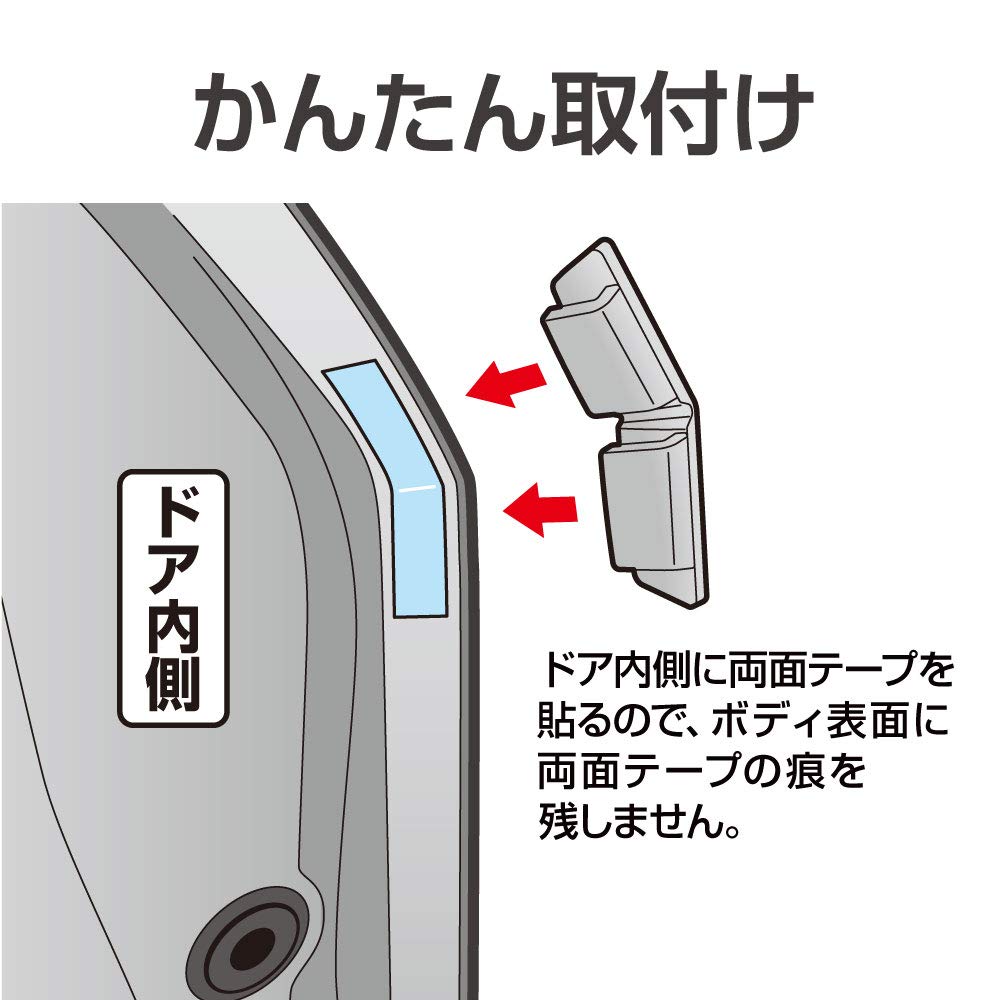 かんたん取付け

ドア内側

ドア内側に両面テープを貼るので、ボディ表面に両面テープの痕を残しません。