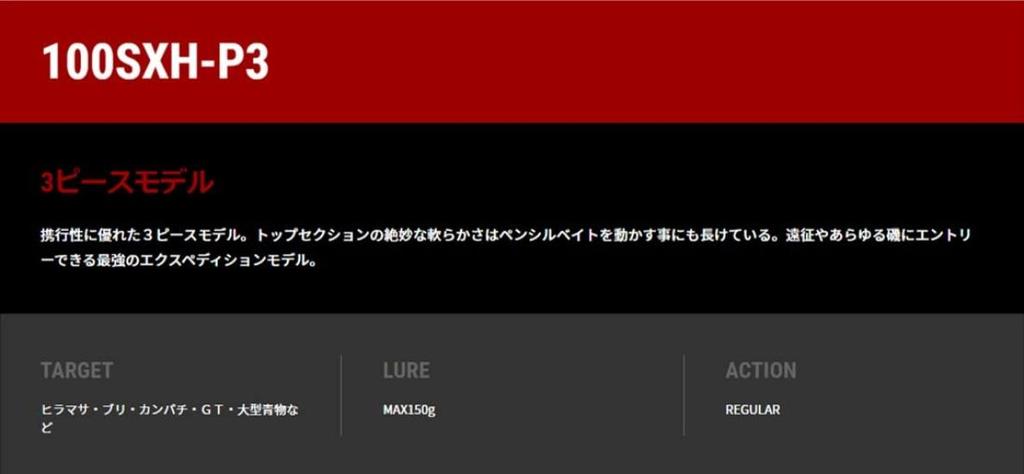 100SXH-P3

3ピースモデル

携行性に優れた３ピースモデル。トップセクションの絶妙な軟らかさはペンシルベイトを動かす事にも長けている。遠征やあらゆる磯にエントリーできる最強のエクスペディションモデル。

TARGET

ヒラマサ・ブリ・カンパチ・ＧＴ・大型青物など

LURE

MAX150g

ACTION

REGULAR