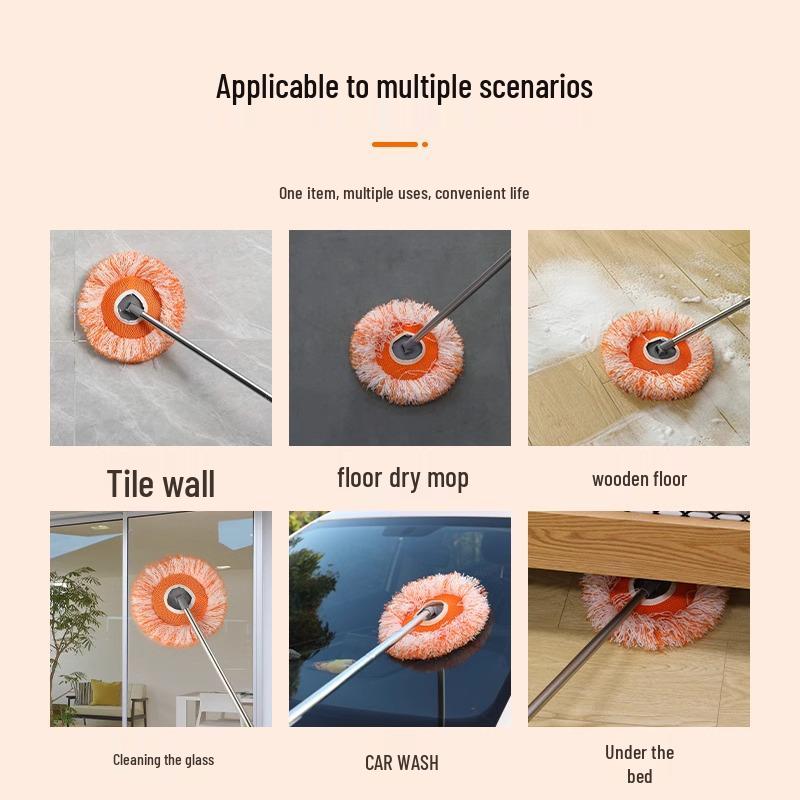 Applicable to multiple scenarios

One item, multiple uses, convenient life

Tile wall

floor dry mop

wooden floor

Cleaning the glass

CAR WASH

Under the bed