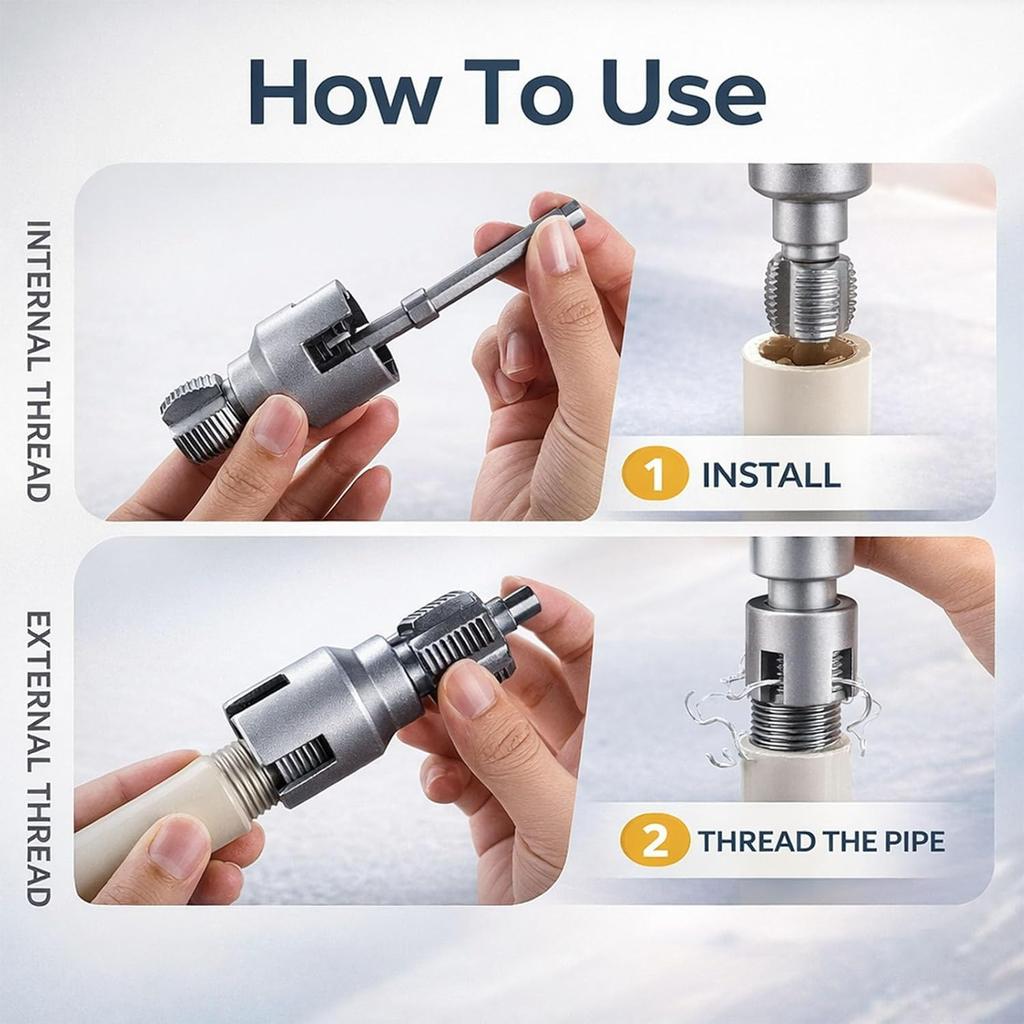 How To Use

INTERNAL THREAD

1 INSTALL

EXTERNAL THREAD

2 THREAD THE PIPE