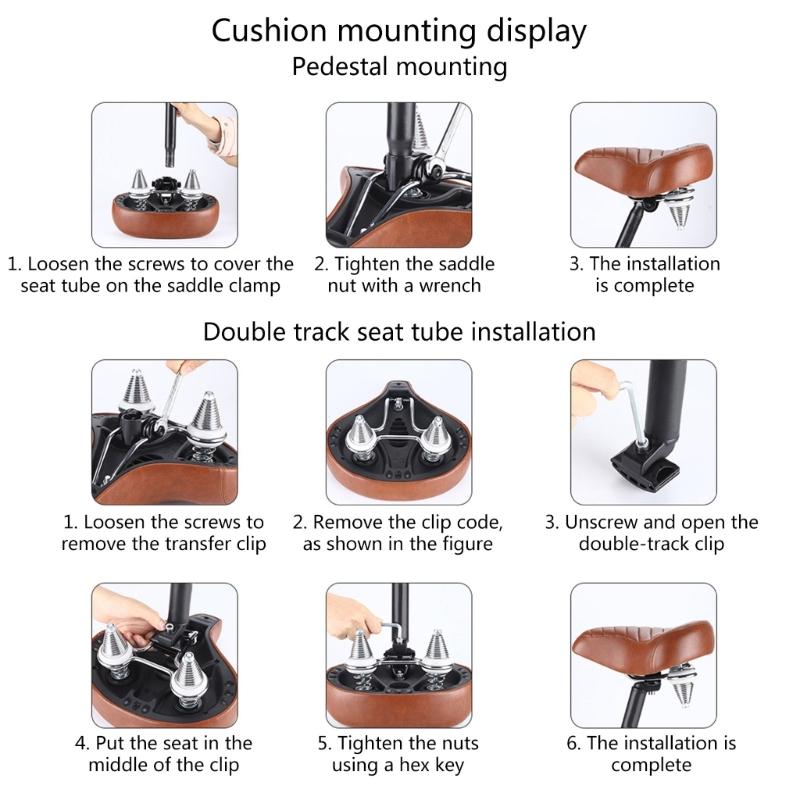 Cushion mounting display
Pedestal mounting

1. Loosen the screws to cover the seat tube on the saddle clamp

2. Tighten the saddle nut with a wrench

3. The installation is complete

Double track seat tube installation

1. Loosen the screws to remove the transfer clip

2. Remove the clip code, as shown in the figure

3. Unscrew and open the double-track clip

4. Put the seat in the middle of the clip

5. Tighten the nuts using a hex key

6. The installation is complete