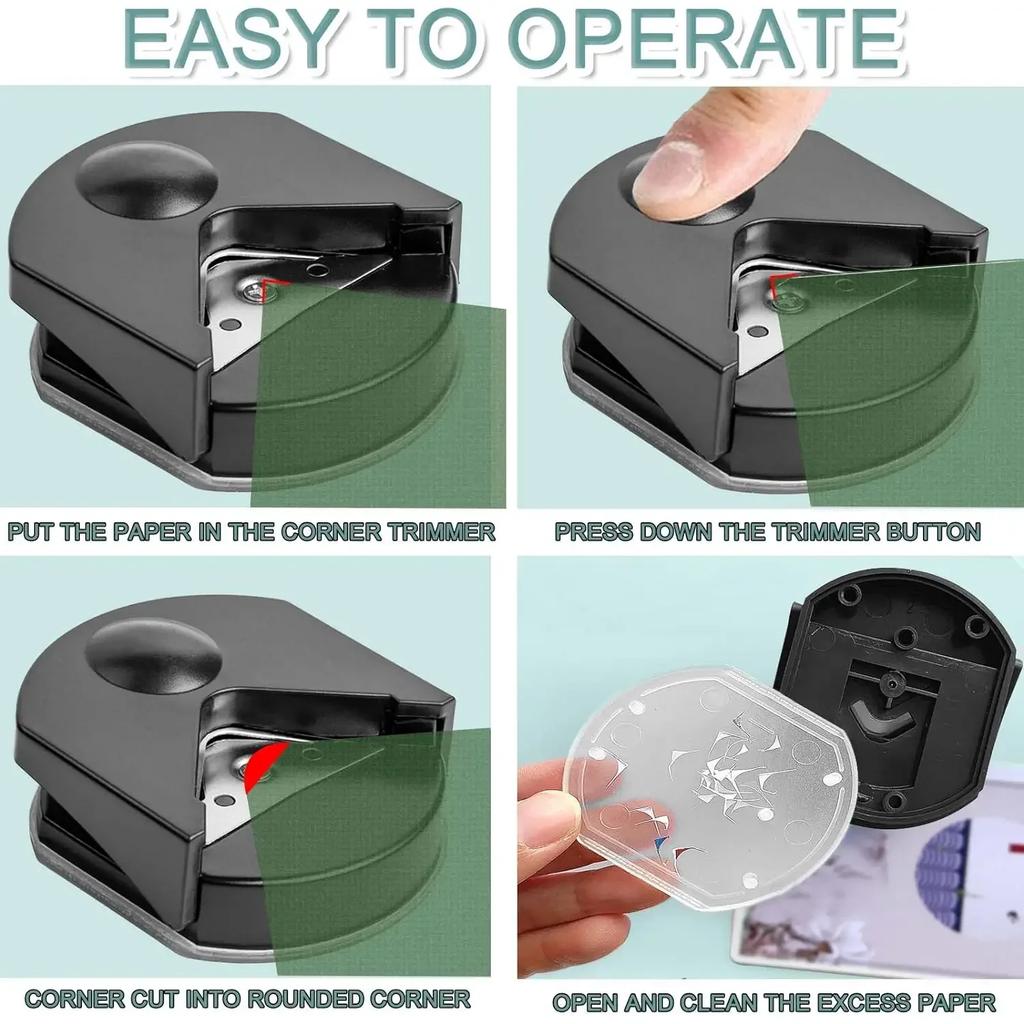 EASY TO OPERATE

PUT THE PAPER IN THE CORNER TRIMMER

PRESS DOWN THE TRIMMER BUTTON

CORNER CUT INTO ROUNDED CORNER

OPEN AND CLEAN THE EXCESS PAPER