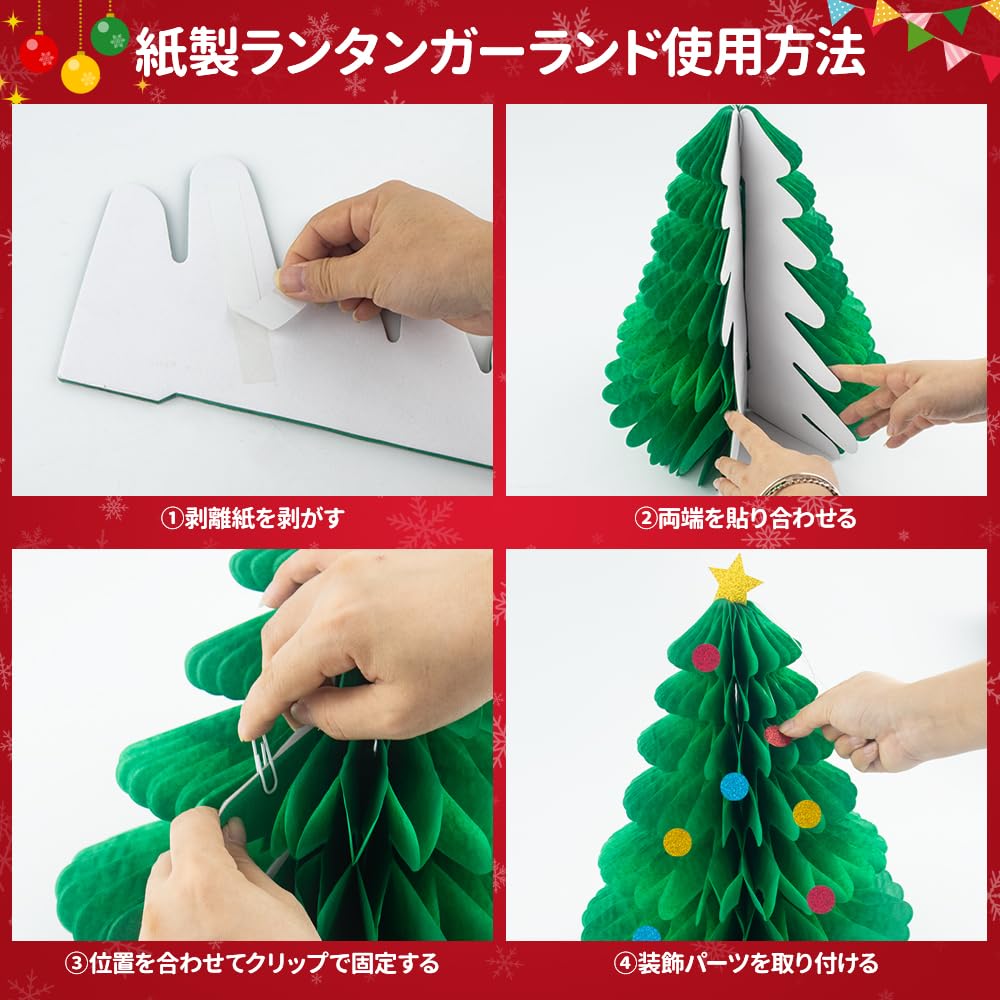 紙製ランタンガーランド使用方法

①剥離紙を剥がす

②両端を貼り合わせる

③位置を合わせてクリップで固定する

④装飾パーツを取り付ける