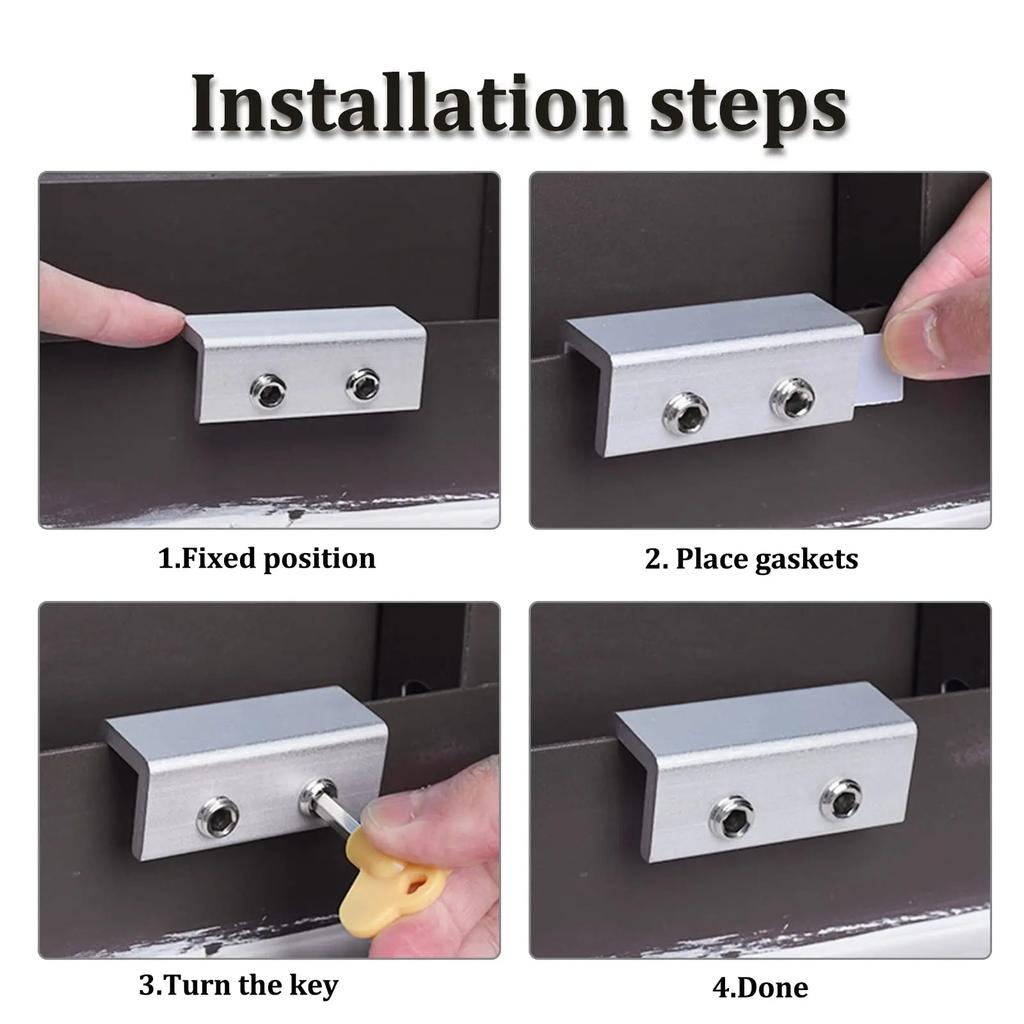 Installation steps

1.Fixed position

2. Place gaskets

3.Turn the key

4.Done