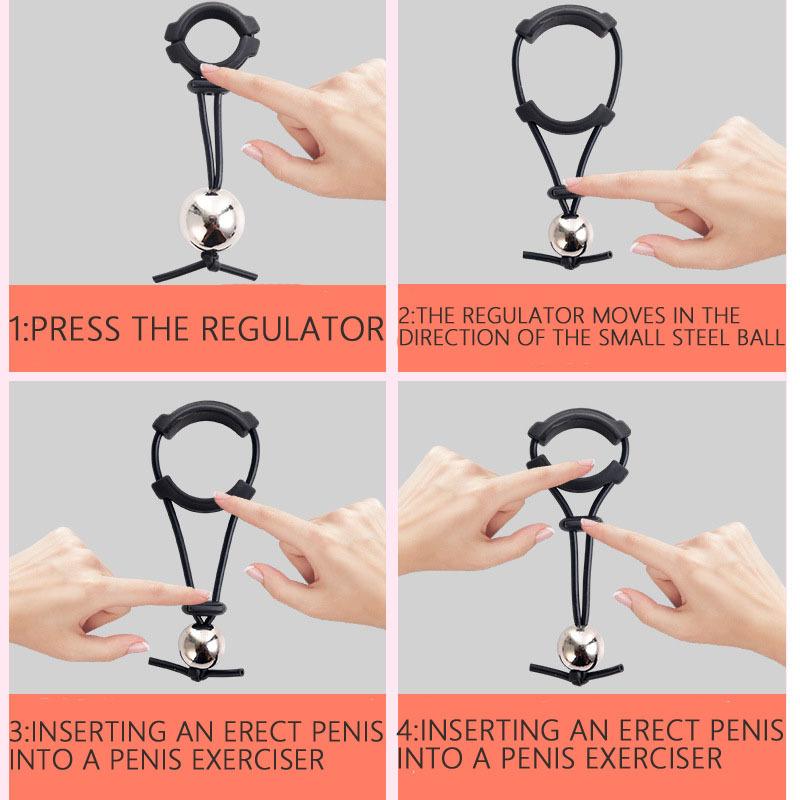 1:PRESS THE REGULATOR

2:THE REGULATOR MOVES IN THE DIRECTION OF THE SMALL STEEL BALL

3:INSERTING AN ERECT PENIS INTO A PENIS EXERCISER

4:INSERTING AN ERECT PENIS INTO A PENIS EXERCISER