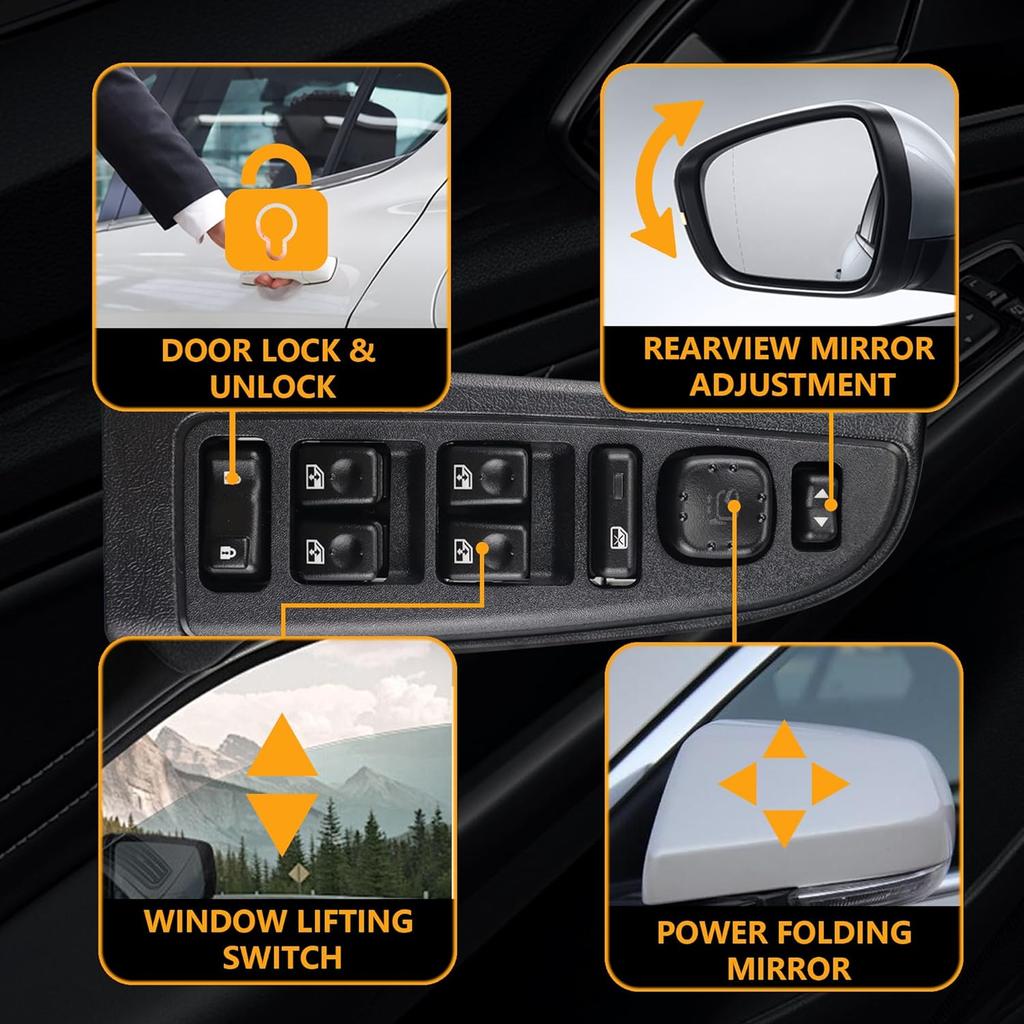 DOOR LOCK & UNLOCK

REARVIEW MIRROR ADJUSTMENT

WINDOW LIFTING SWITCH

POWER FOLDING MIRROR