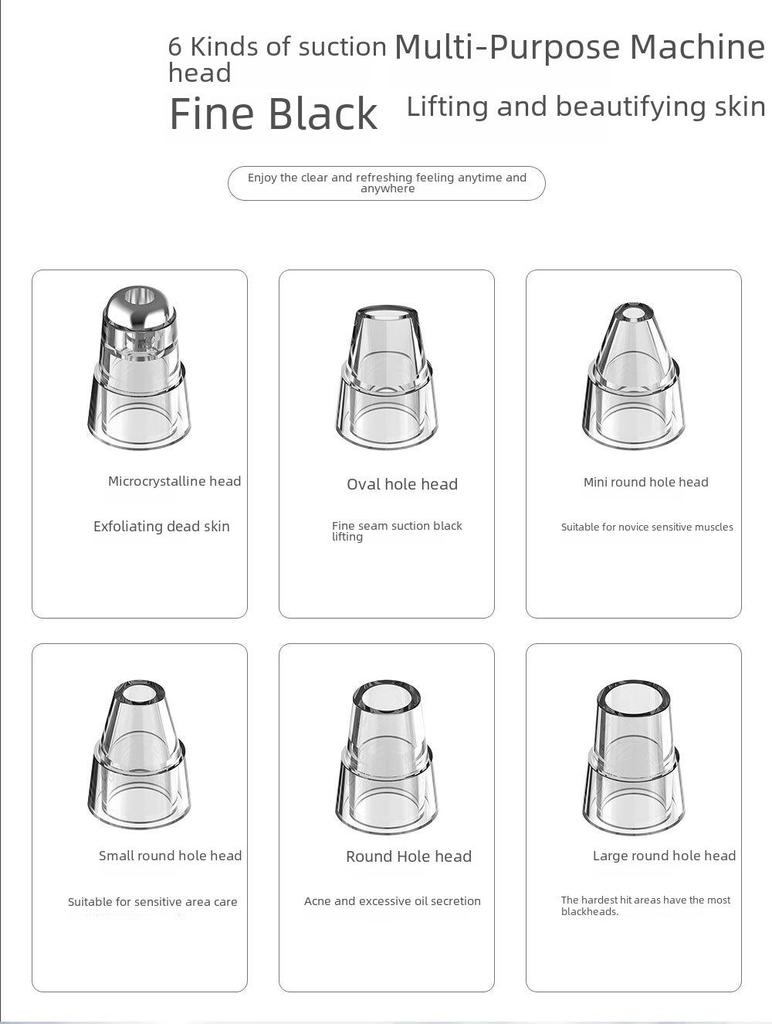 6 Kinds of suction head

Multi-Purpose Machine

Fine Black

Lifting and beautifying skin

Enjoy the clear and refreshing feeling anytime and anywhere

Microcrystalline head

Exfoliating dead skin

Oval hole head

Fine seam suction black lifting

Mini round hole head

Suitable for novice sensitive muscles

Small round hole head

Suitable for sensitive area care

Round Hole head

Acne and excessive oil secretion

Large round hole head

The hardest hit areas have the most blackheads.