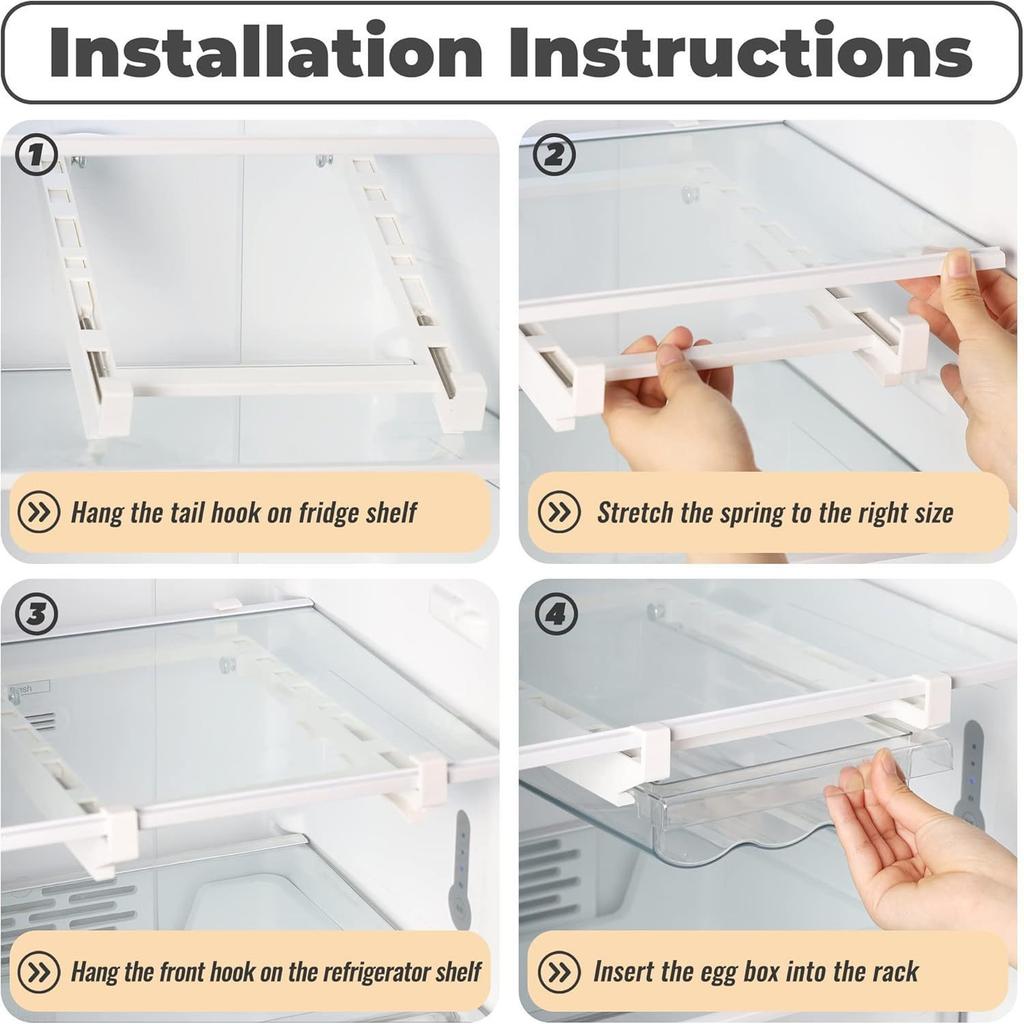 Installation Instructions

1
Hang the tail hook on fridge shelf

2
Stretch the spring to the right size

3
Hang the front hook on the refrigerator shelf

4
Insert the egg box into the rack