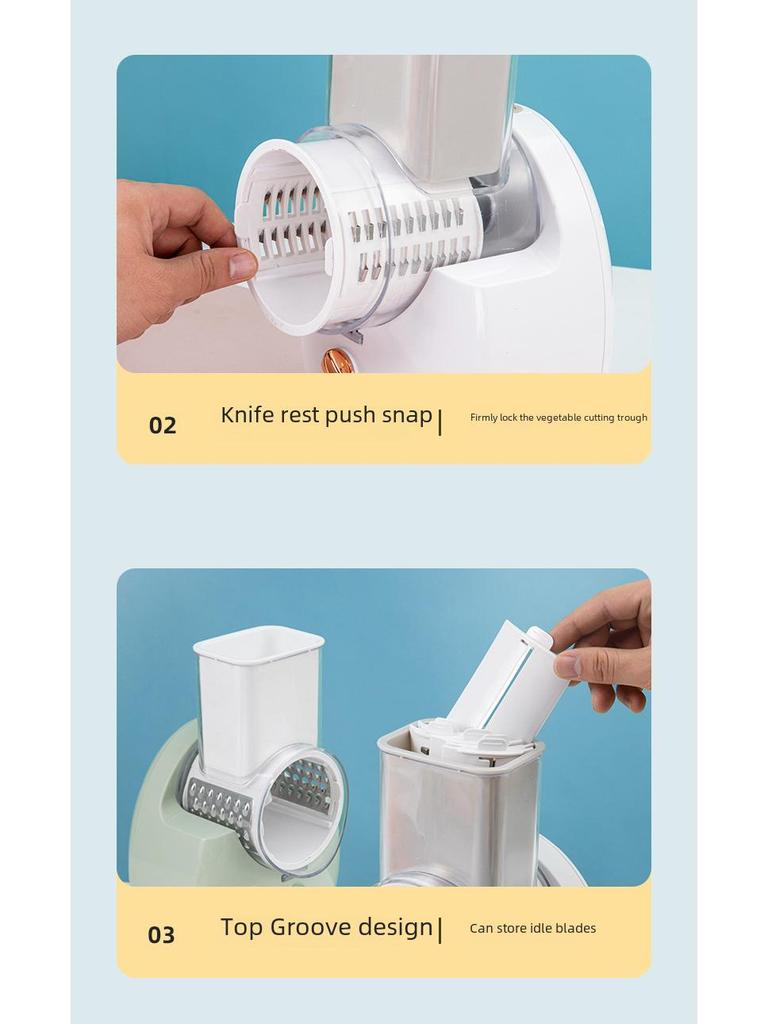 02 Knife rest push snap| Firmly lock the vegetable cutting trough

03 Top Groove design| Can store idle blades