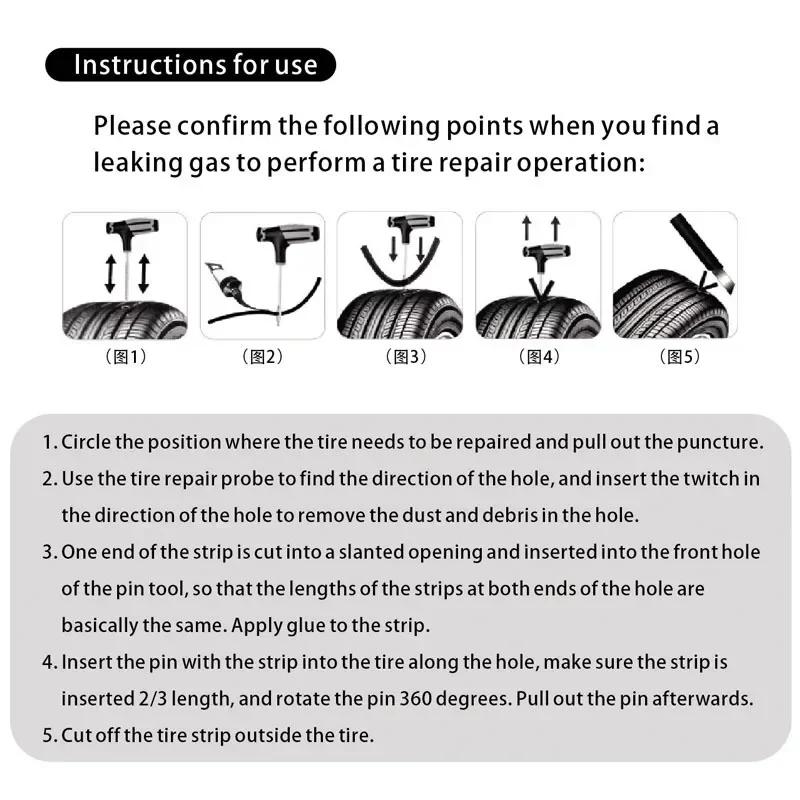 Instructions for use

Please confirm the following points when you find a leaking gas to perform a tire repair operation:

（图1）

（图2）

（图3）

（图4）

（图5）

1. Circle the position where the tire needs to be repaired and pull out the puncture.

2. Use the tire repair probe to find the direction of the hole, and insert the twitch in the direction of the hole to remove the dust and debris in the hole.

3. One end of the strip is cut into a slanted opening and inserted into the front hole of the pin tool, so that the lengths of the strips at both ends of the hole are basically the same. Apply glue to the strip.

4. Insert the pin with the strip into the tire along the hole, make sure the strip is inserted 2/3 length, and rotate the pin 360 degrees. Pull out the pin afterwards.

5. Cut off the tire strip outside the tire.