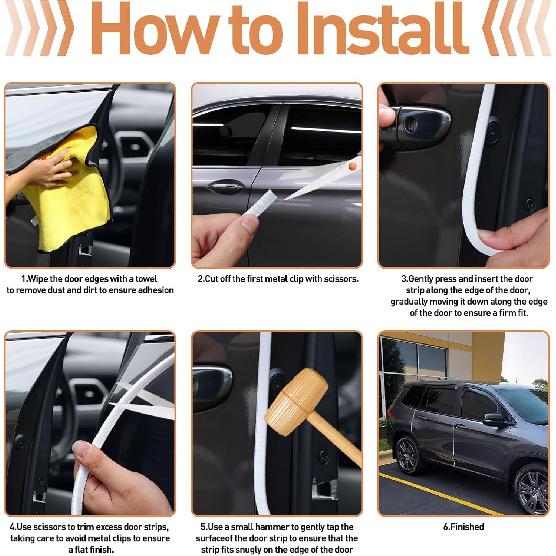 How to Install

1.Wipe the door edges with a towel to remove dust and dirt to ensure adhesion

2.Cut off the first metal clip with scissors.

3.Gently press and insert the door strip along the edge of the door, gradually moving it down along the edge of the door to ensure a firm fit.

4.Use scissors to trim excess door strips, taking care to avoid metal clips to ensure a flat finish.

5.Use a small hammer to gently tap the surfaceof the door strip to ensure that the strip fits snugly on the edge of the door

6.Finished