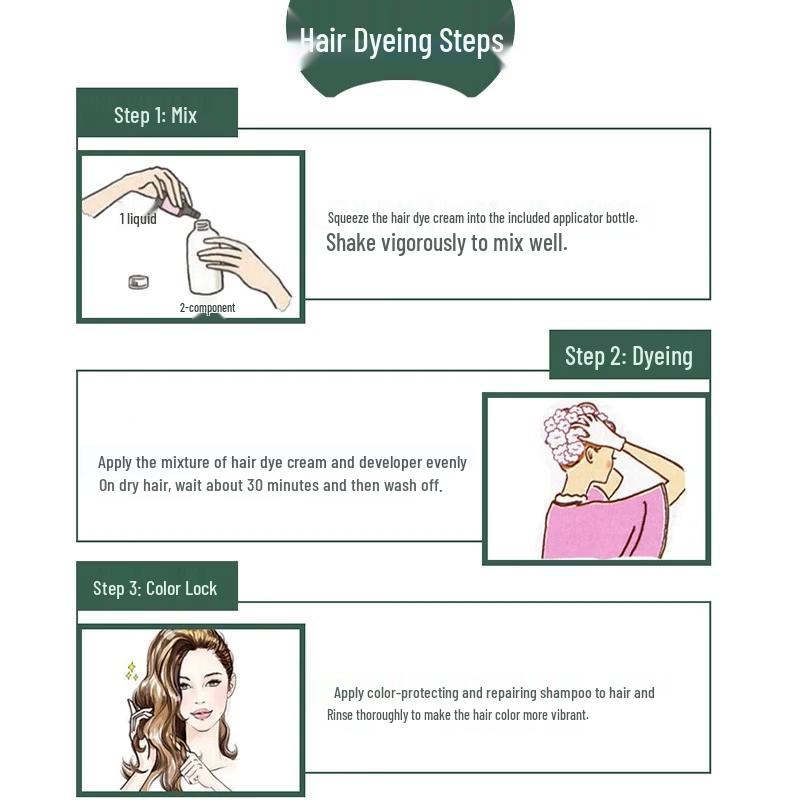 Hair Dyeing Steps

Step 1: Mix

1 liquid

2-component

Squeeze the hair dye cream into the included applicator bottle.
Shake vigorously to mix well.

Step 2: Dyeing

Apply the mixture of hair dye cream and developer evenly On dry hair, wait about 30 minutes and then wash off.

Step 3: Color Lock

Apply color-protecting and repairing shampoo to hair and Rinse thoroughly to make the hair color more vibrant.