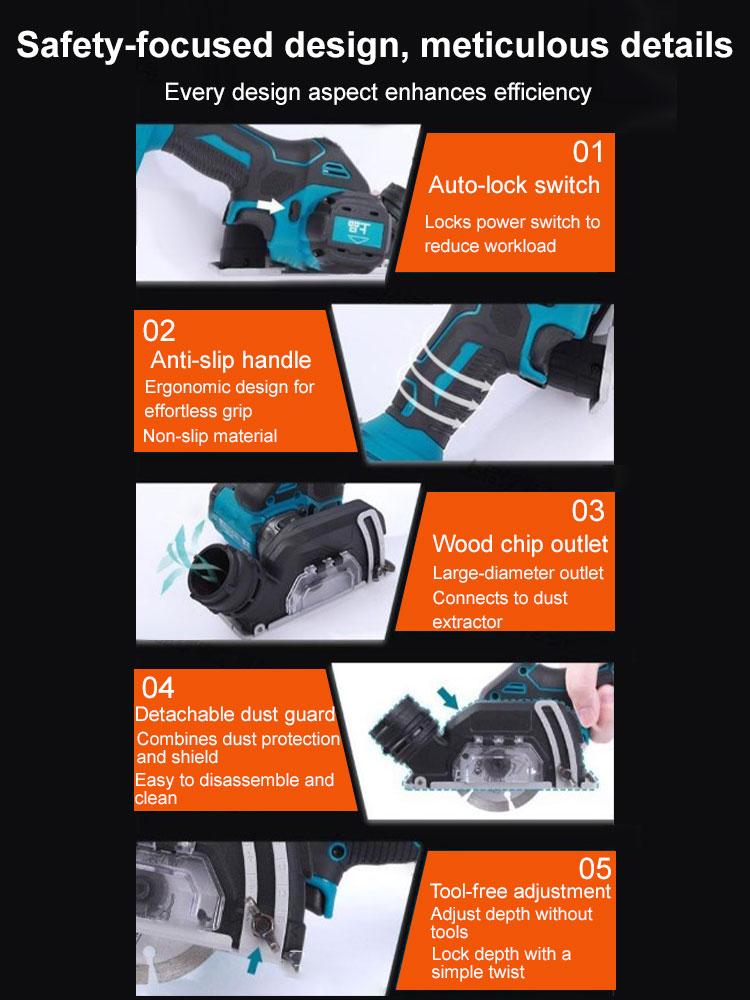 Safety-focused design, meticulous details

Every design aspect enhances efficiency

01
Auto-lock switch
Locks power switch to reduce workload

02
Anti-slip handle
Ergonomic design for effortless grip
Non-slip material

03
Wood chip outlet
Large-diameter outlet
Connects to dust extractor

04
Detachable dust guard
Combines dust protection and shield
Easy to disassemble and clean

05
Tool-free adjustment
Adjust depth without tools
Lock depth with a simple twist