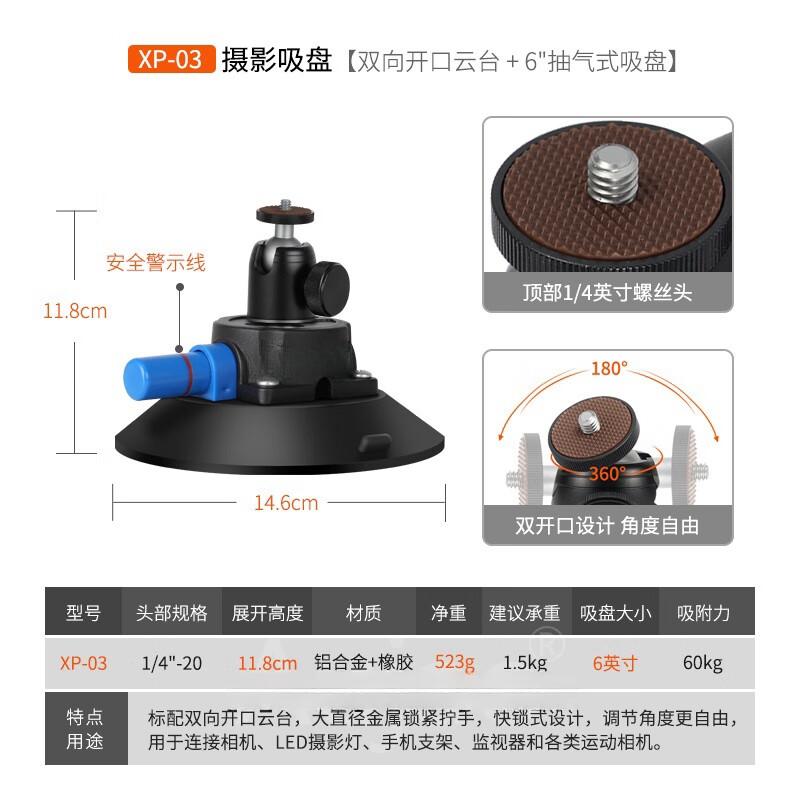 XP-03 摄影吸盘【双向开口云台 + 6"抽气式吸盘】

安全警示线

11.8cm

14.6cm

顶部1/4英寸螺丝头

180°

360°

双开口设计 角度自由

| 型号 | 头部规格 | 展开高度 | 材质 | 净重 | 建议承重 | 吸盘大小 | 吸附力 |
|---|---|---|---|---|---|---|---|
| XP-03 | 1/4"-20 | 11.8cm | 铝合金+橡胶 | 523g | 1.5kg | 6英寸 | 60kg |

特点用途

标配双向开口云台，大直径金属锁紧拧手，快锁式设计，调节角度更自由，用于连接相机、LED摄影灯、手机支架、监视器和各类运动相机。