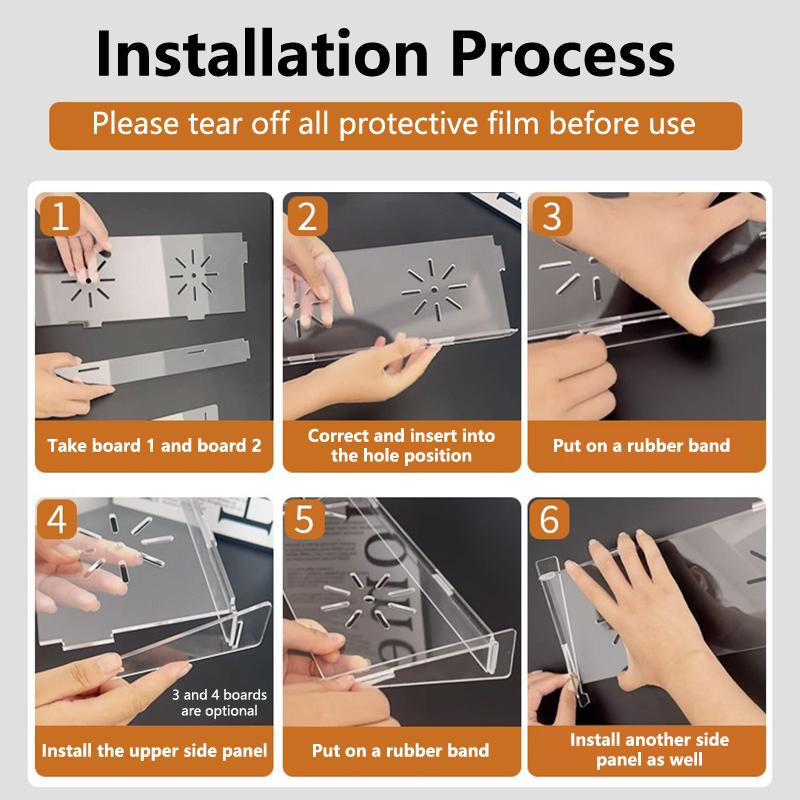 Installation Process

Please tear off all protective film before use

1

Take board 1 and board 2

2

Correct and insert into the hole position

3

Put on a rubber band

4

3 and 4 boards are optional

Install the upper side panel

5

Put on a rubber band

6

Install another side panel as well