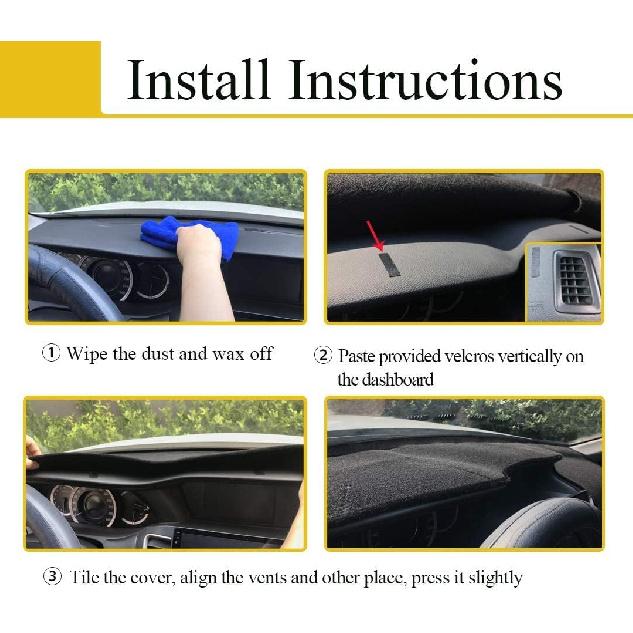 Install Instructions

① Wipe the dust and wax off

② Paste provided velcros vertically on the dashboard

③ Tile the cover, align the vents and other place, press it slightly