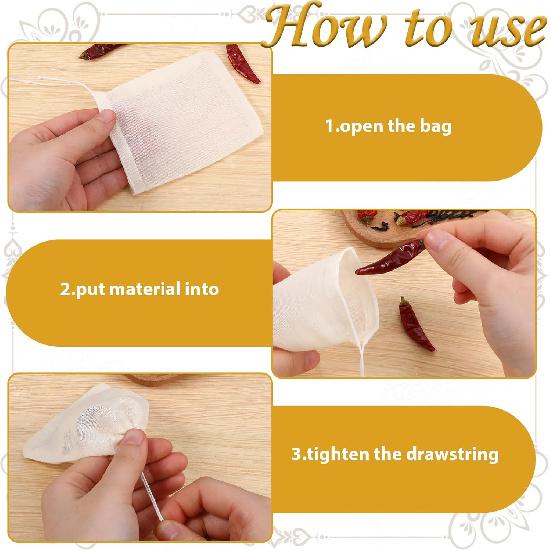 How to use

1.open the bag

2.put material into

3.tighten the drawstring