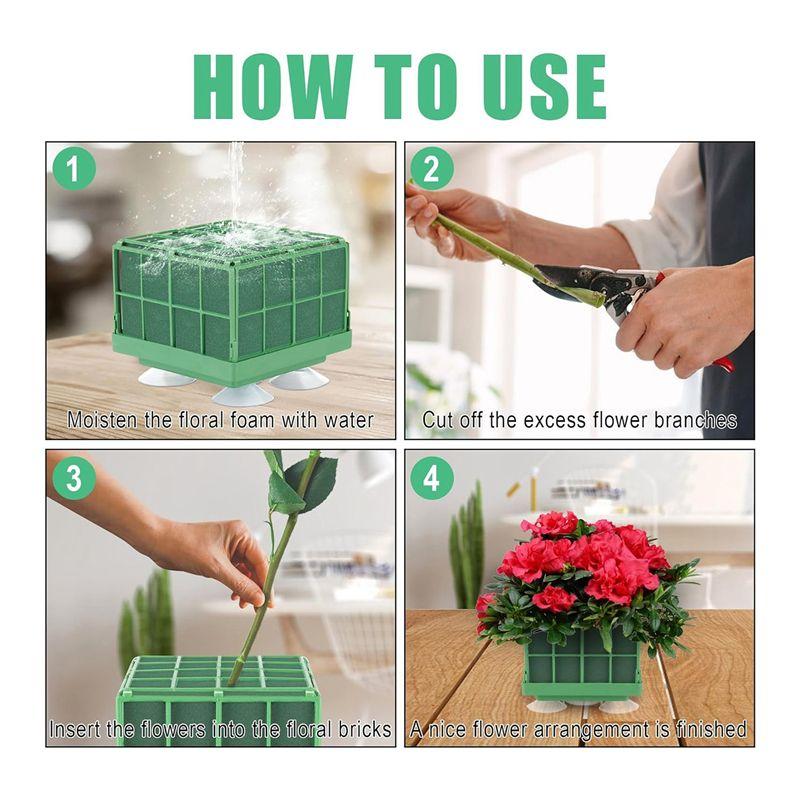 HOW TO USE

1
Moisten the floral foam with water

2
Cut off the excess flower branches

3
Insert the flowers into the floral bricks

4
A nice flower arrangement is finished