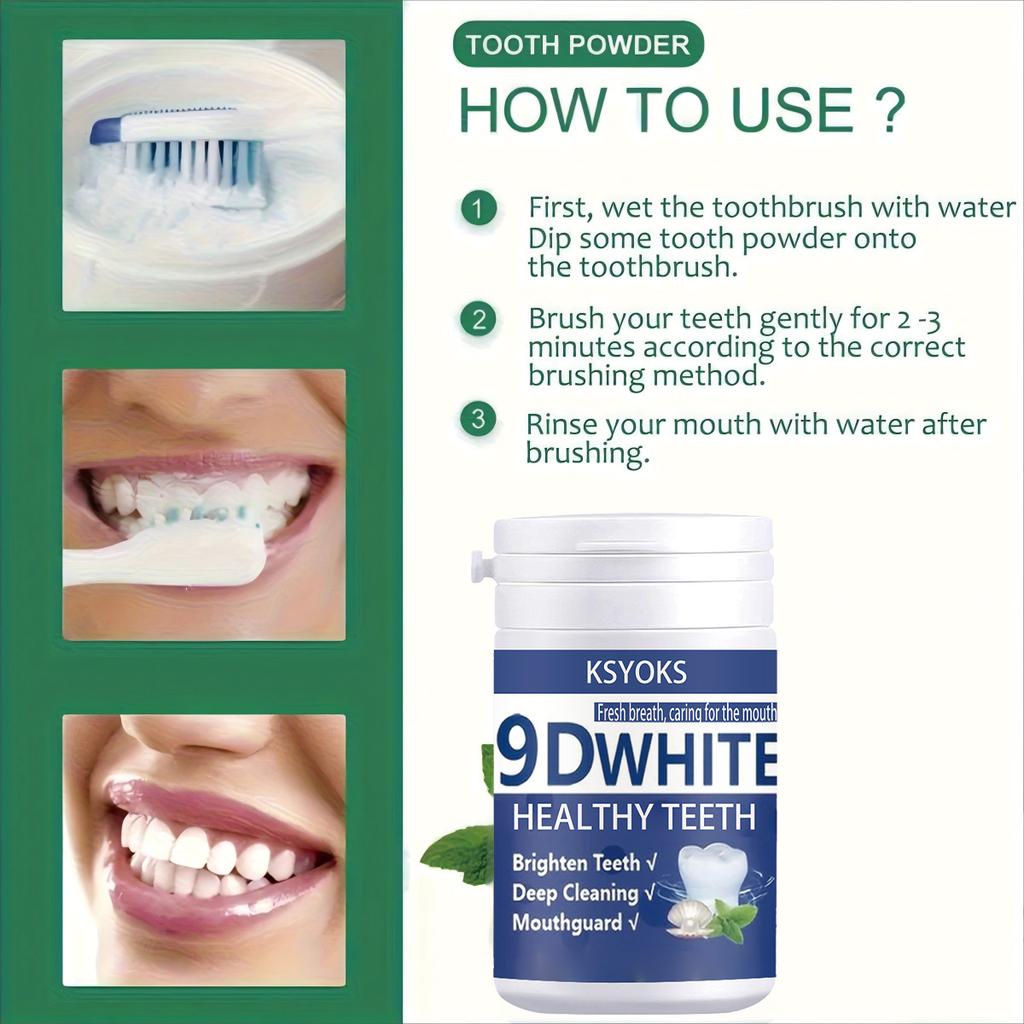 TOOTH POWDER

HOW TO USE ?

1 First, wet the toothbrush with water Dip some tooth powder onto the toothbrush.

2 Brush your teeth gently for 2 -3 minutes according to the correct brushing method.

3 Rinse your mouth with water after brushing.

KSYOKS

Fresh breath, caring for the mouth

9DWHITE

HEALTHY TEETH

Brighten Teeth √

Deep Cleaning √

Mouthguard √