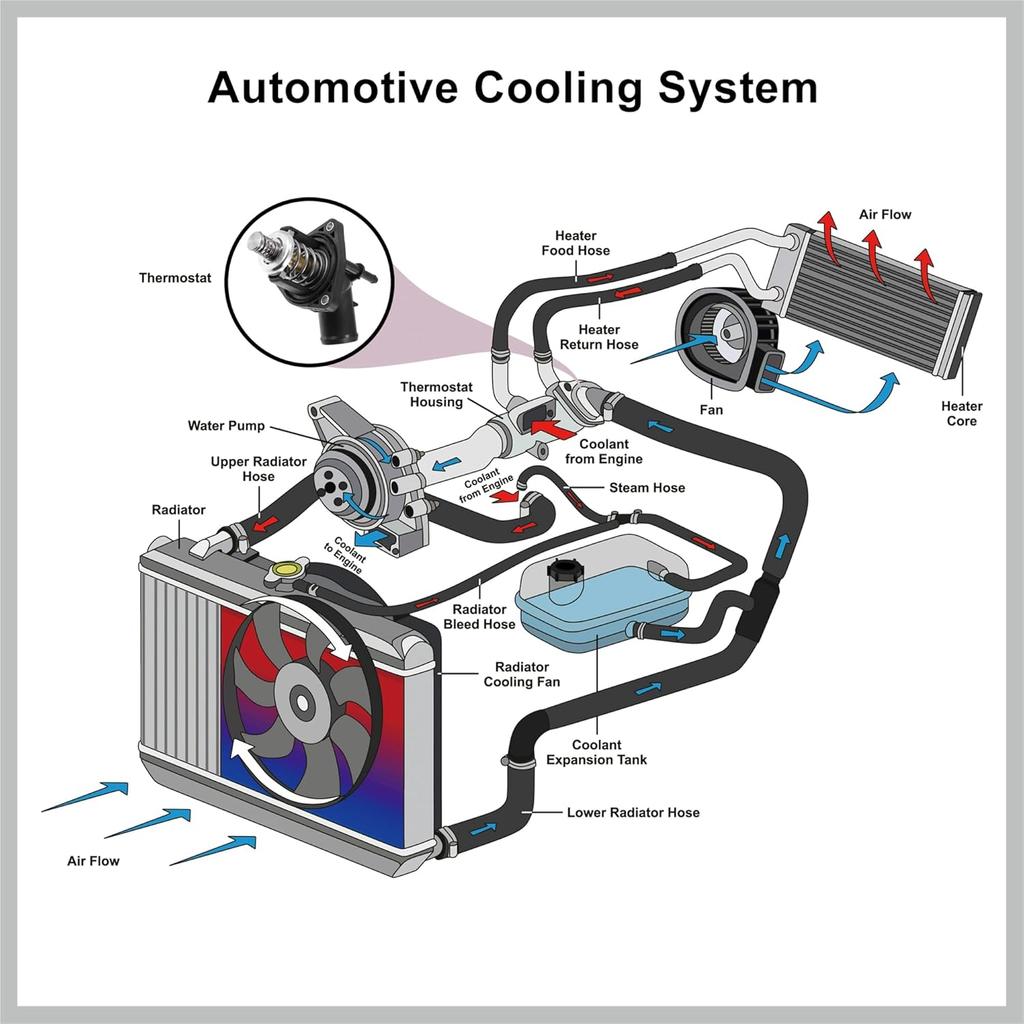 Automotive Cooling System

Thermostat

Heater Food Hose

Air Flow

Heater Return Hose

Thermostat Housing

Fan

Heater Core

Water Pump

Coolant from Engine

Upper Radiator Hose

Coolant from Engine

Steam Hose

Radiator

Coolant to Engine

Radiator Bleed Hose

Radiator Cooling Fan

Coolant Expansion Tank

Lower Radiator Hose

Air Flow