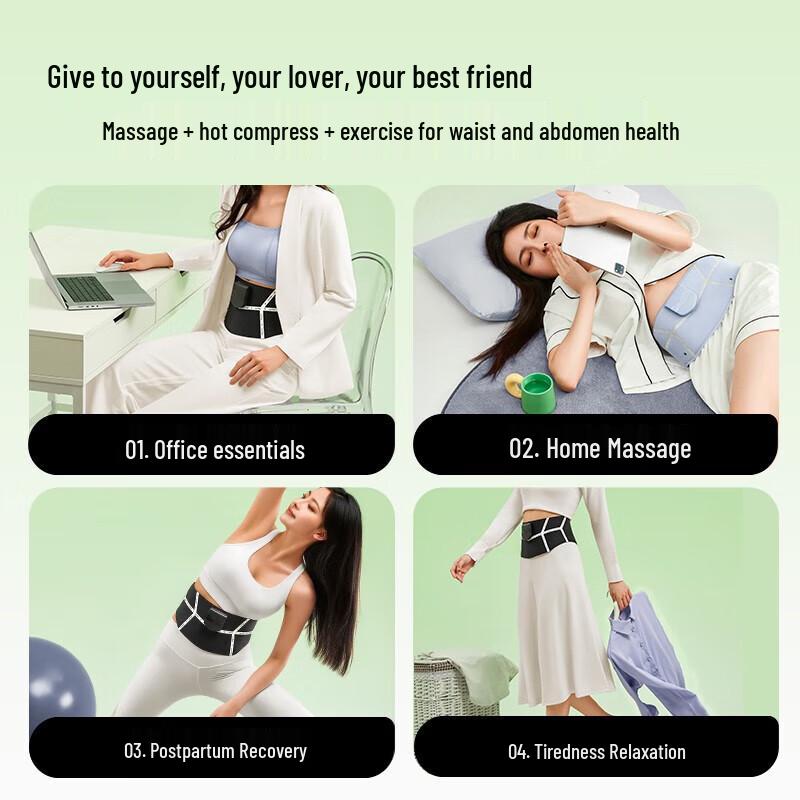 Give to yourself, your lover, your best friend

Massage + hot compress + exercise for waist and abdomen health

01. Office essentials

02. Home Massage

03. Postpartum Recovery

04. Tiredness Relaxation