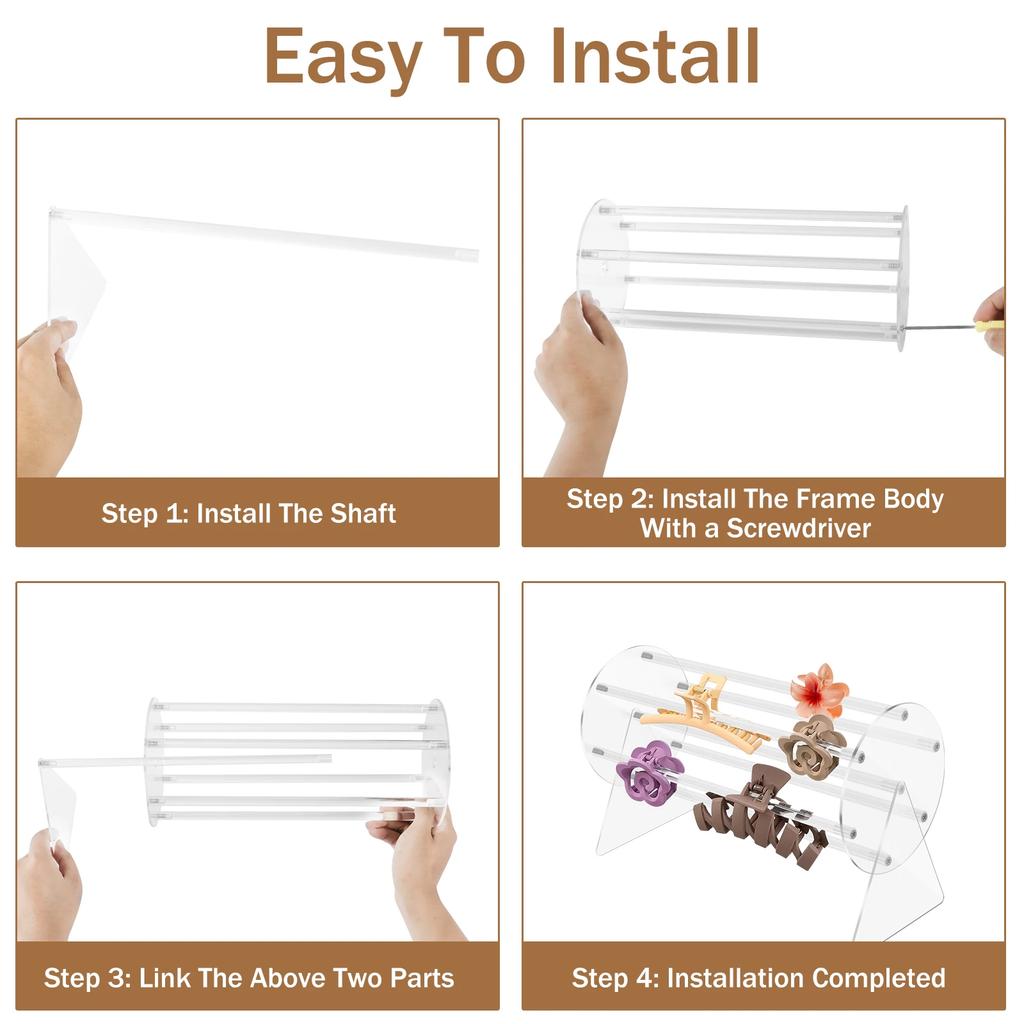 Easy To Install

Step 1: Install The Shaft

Step 2: Install The Frame Body With a Screwdriver

Step 3: Link The Above Two Parts

Step 4: Installation Completed