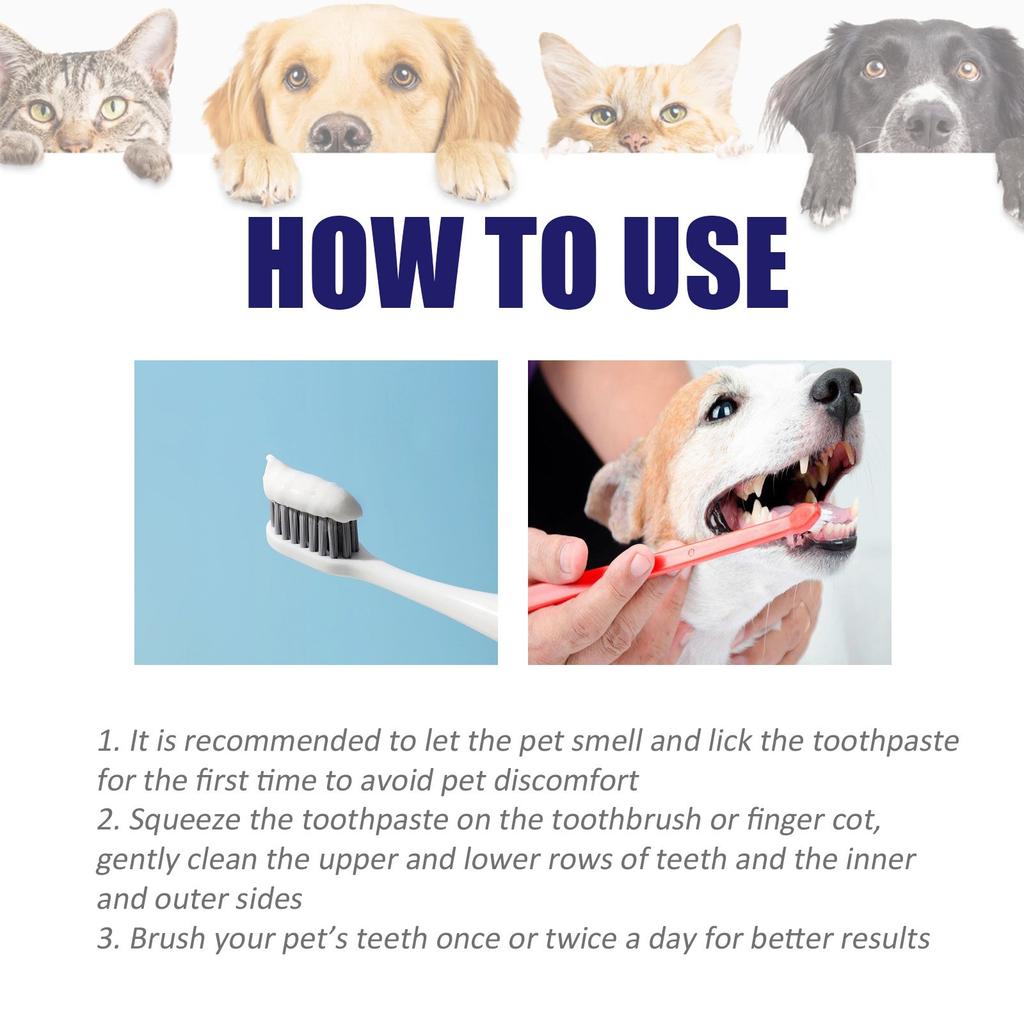 HOW TO USE

1. It is recommended to let the pet smell and lick the toothpaste for the first time to avoid pet discomfort
2. Squeeze the toothpaste on the toothbrush or finger cot, gently clean the upper and lower rows of teeth and the inner and outer sides
3. Brush your pet's teeth once or twice a day for better results