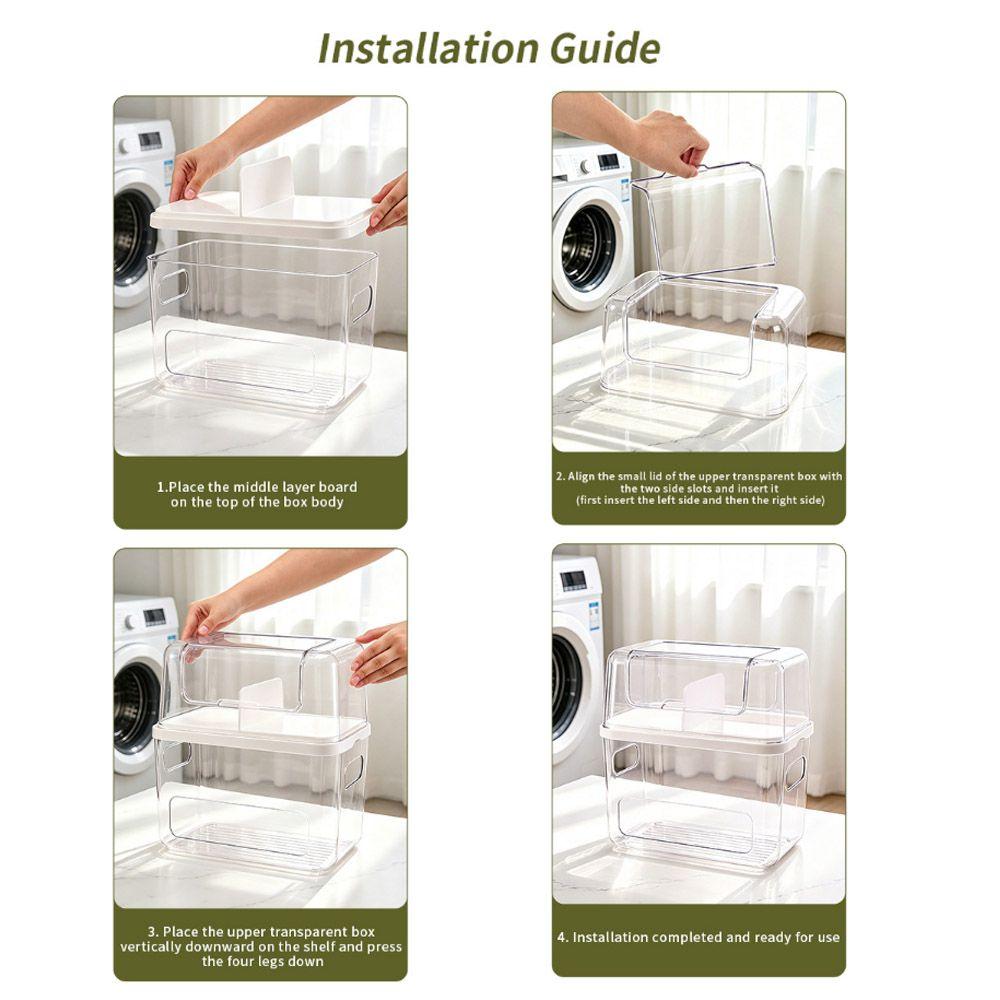 Installation Guide

1.Place the middle layer board on the top of the box body

2. Align the small lid of the upper transparent box with the two side slots and insert it (first insert the left side and then the right side)

3. Place the upper transparent box vertically downward on the shelf and press the four legs down

4. Installation completed and ready for use