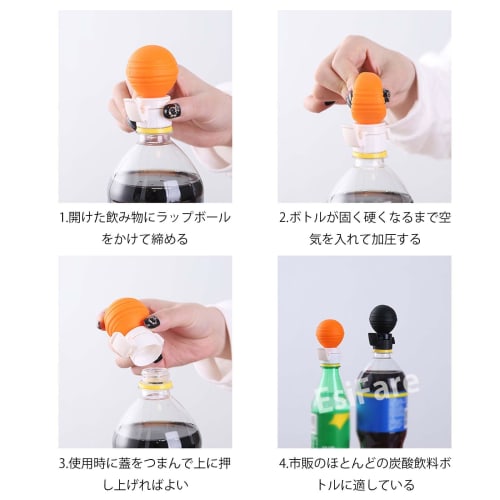 1.開けた飲み物にラップボールをかけて締める

2.ボトルが固く硬くなるまで空気を入れて加圧する

3.使用時に蓋をつまんで上に押し上げればよい

EsiFare

4.市販のほとんどの炭酸飲料ボトルに適している