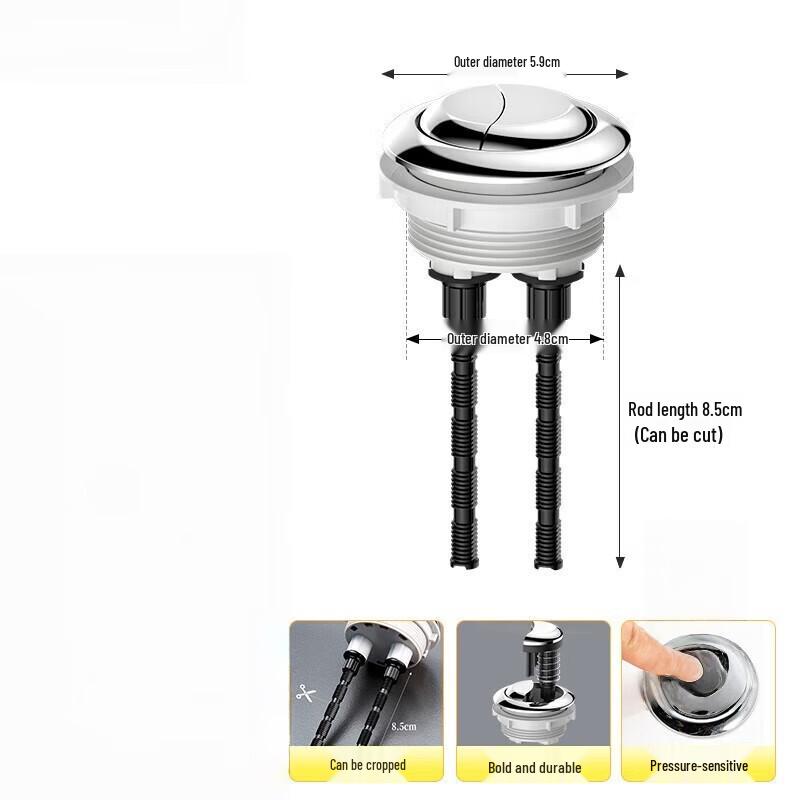 Outer diameter 5.9cm

Outer diameter 4.8cm

Rod length 8.5cm
(Can be cut)

8.5cm

Can be cropped

Bold and durable

Pressure-sensitive