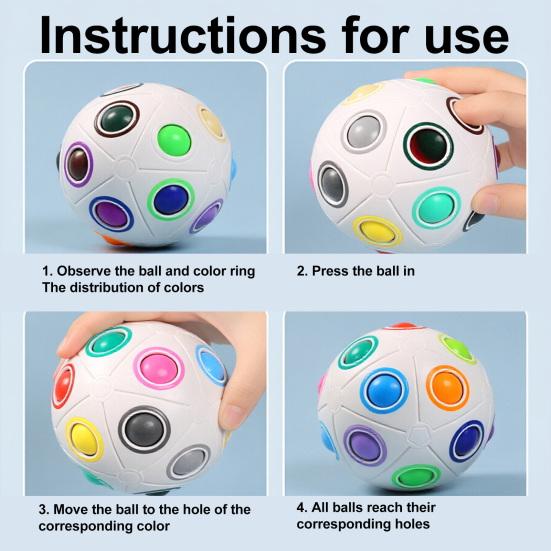 Instructions for use

1. Observe the ball and color ring
The distribution of colors

2. Press the ball in

3. Move the ball to the hole of the corresponding color

4. All balls reach their corresponding holes