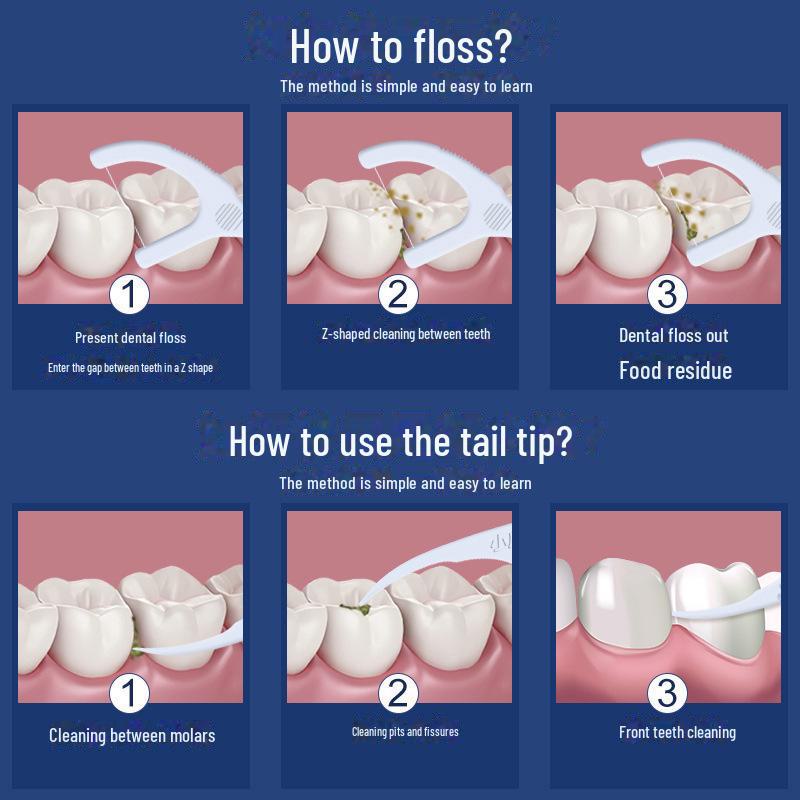 How to floss?

The method is simple and easy to learn

1

Present dental floss

Enter the gap between teeth in a Z shape

2

Z-shaped cleaning between teeth

3

Dental floss out

Food residue

How to use the tail tip?

The method is simple and easy to learn

1

Cleaning between molars

2

Cleaning pits and fissures

3

Front teeth cleaning