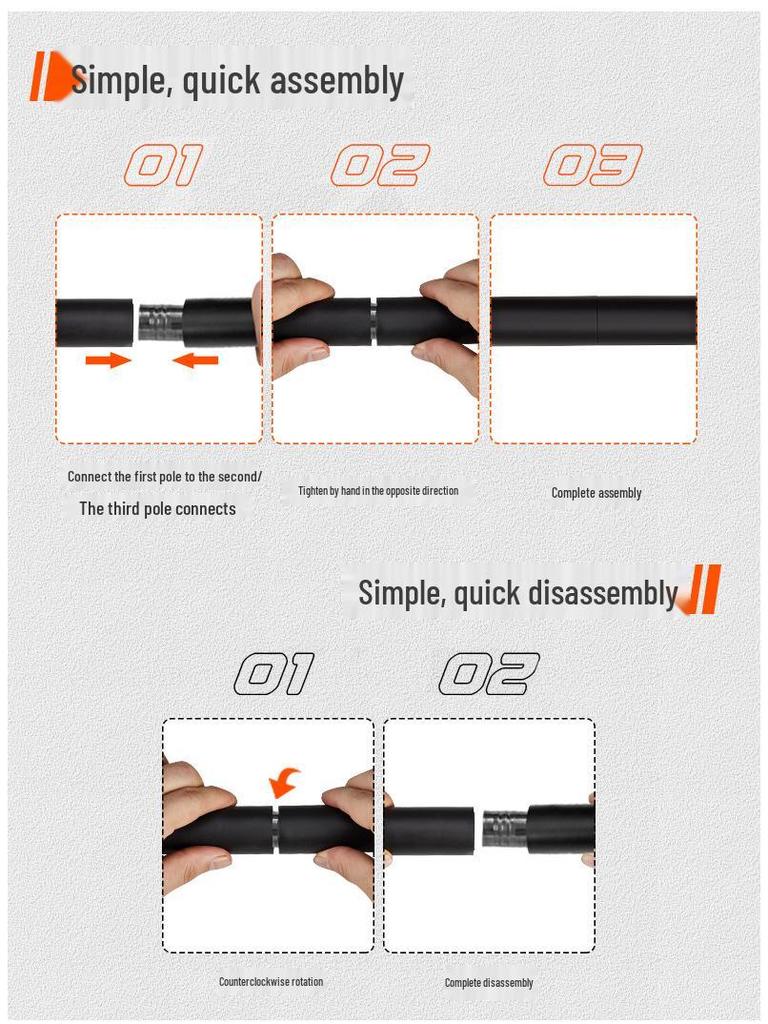 Simple, quick assembly

01

02

03

Connect the first pole to the second/
The third pole connects

Tighten by hand in the opposite direction

Complete assembly

Simple, quick disassembly

01

02

Counterclockwise rotation

Complete disassembly